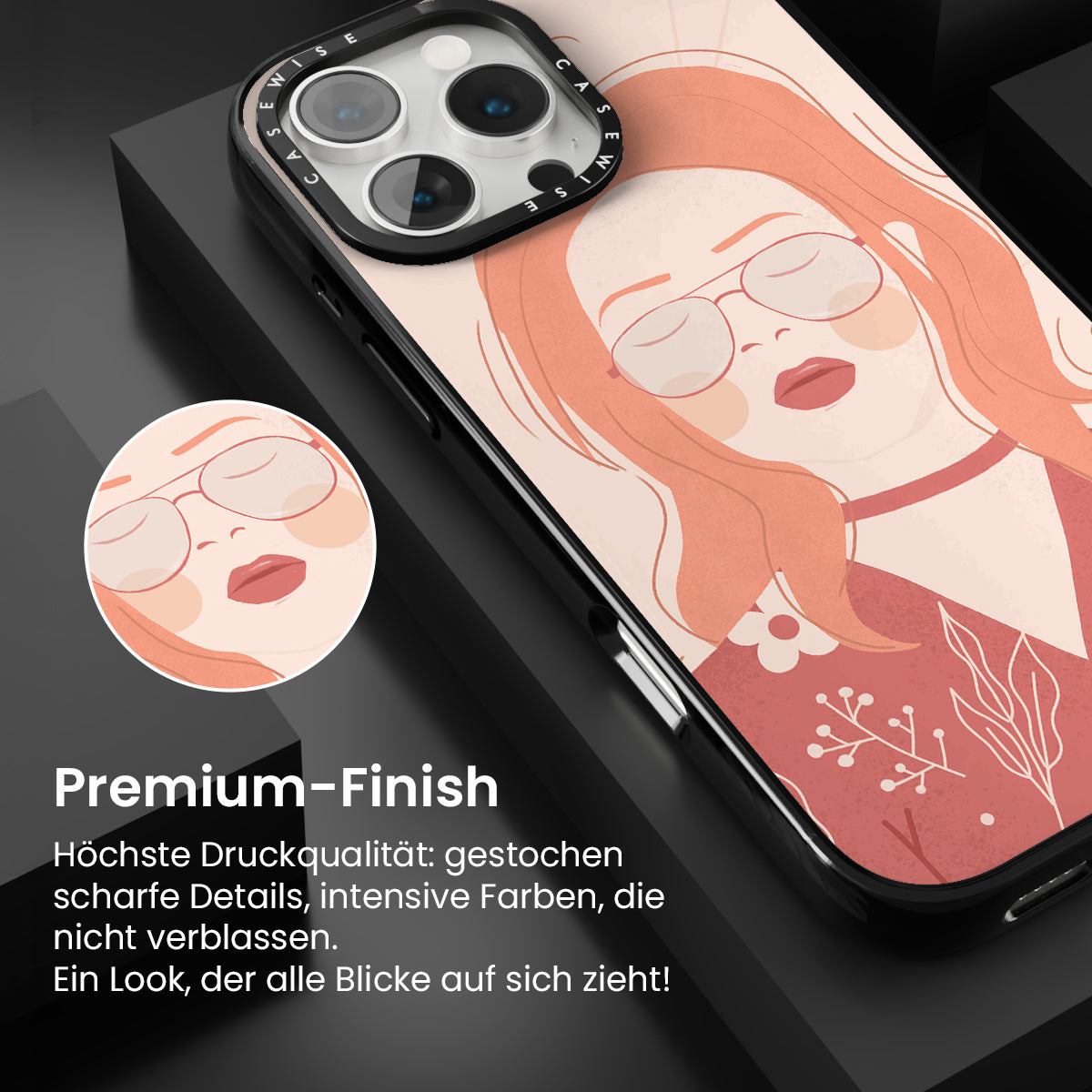 CASEWISE CASEWISE

Premium-Finish

Höchste Druckqualität: gestochen scharfe Details, intensive Farben, die nicht verblassen.
Ein Look, der alle Blicke auf sich zieht!