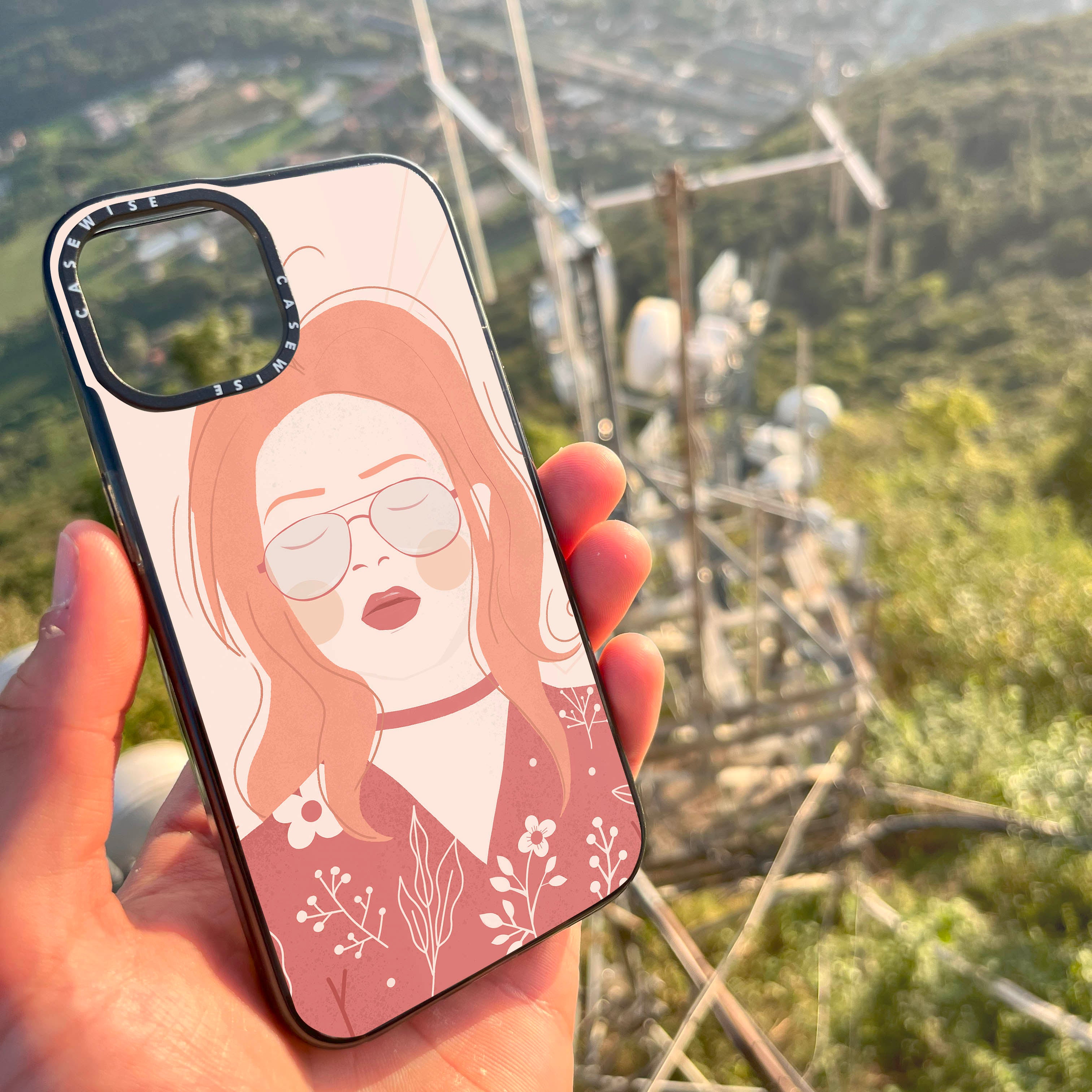 CASEWISE CASEWISE