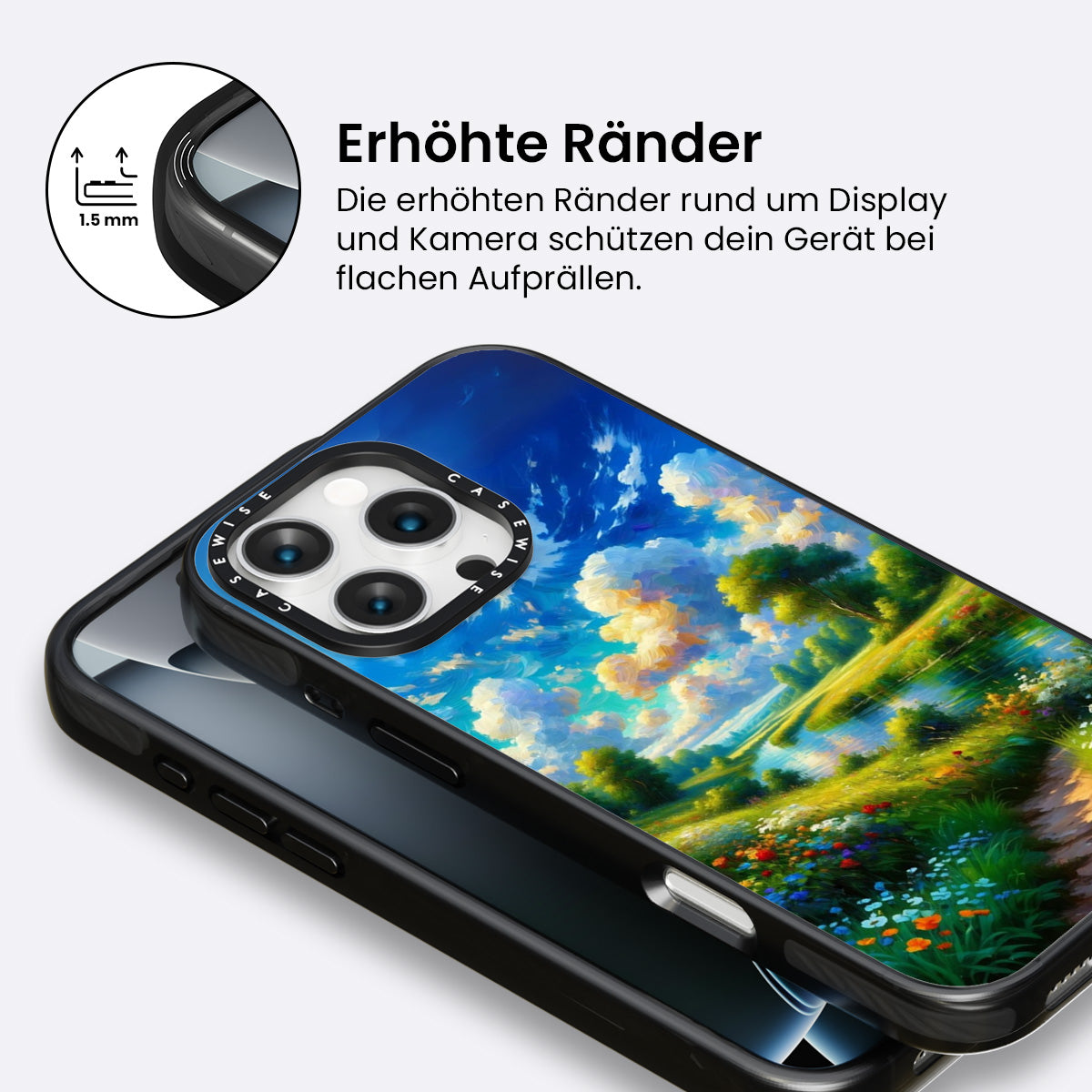 1.5 mm

Erhöhte Ränder

Die erhöhten Ränder rund um Display und Kamera schützen dein Gerät bei flachen Aufprällen.

CASEWISE CASEWISE