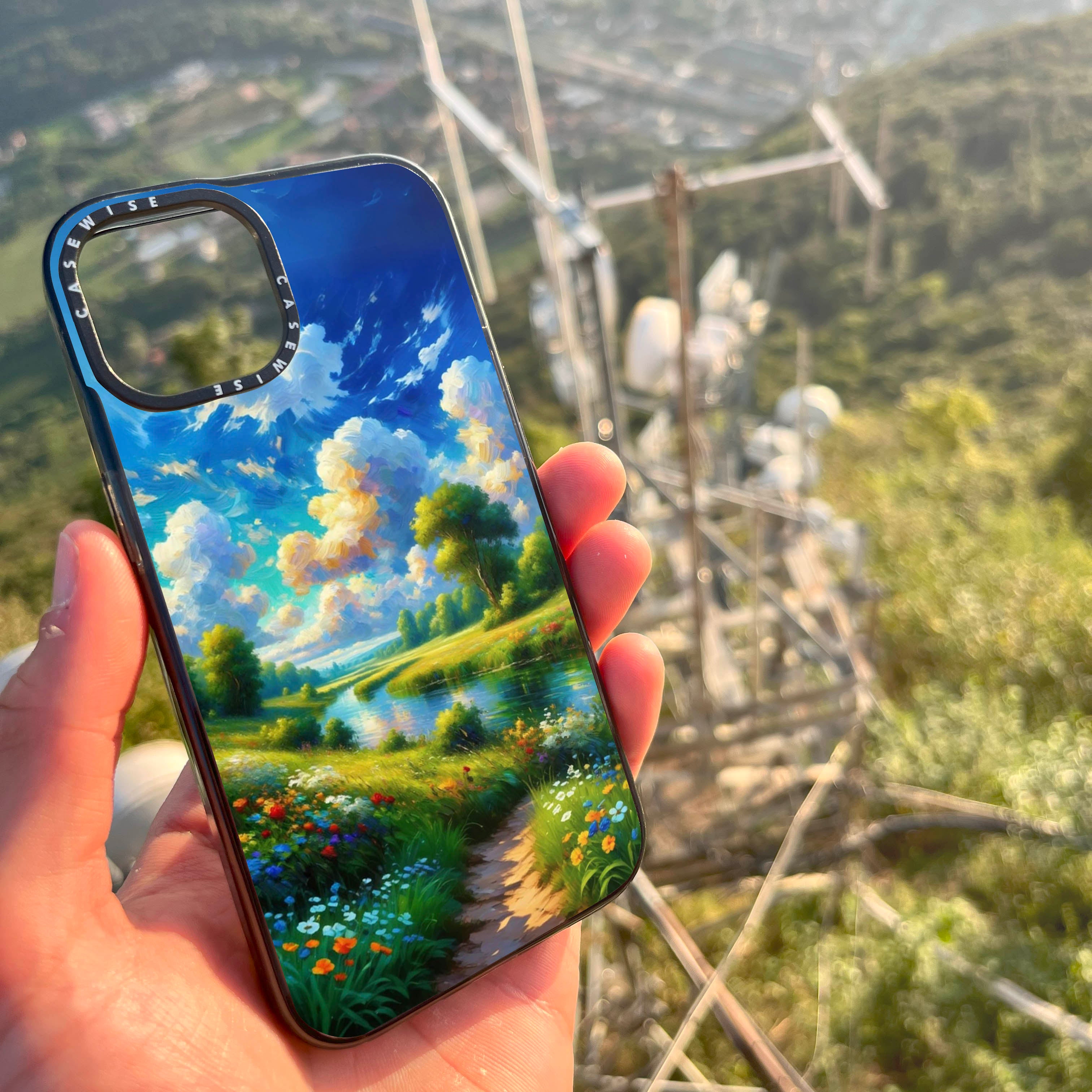 CASEWISE CASEWISE