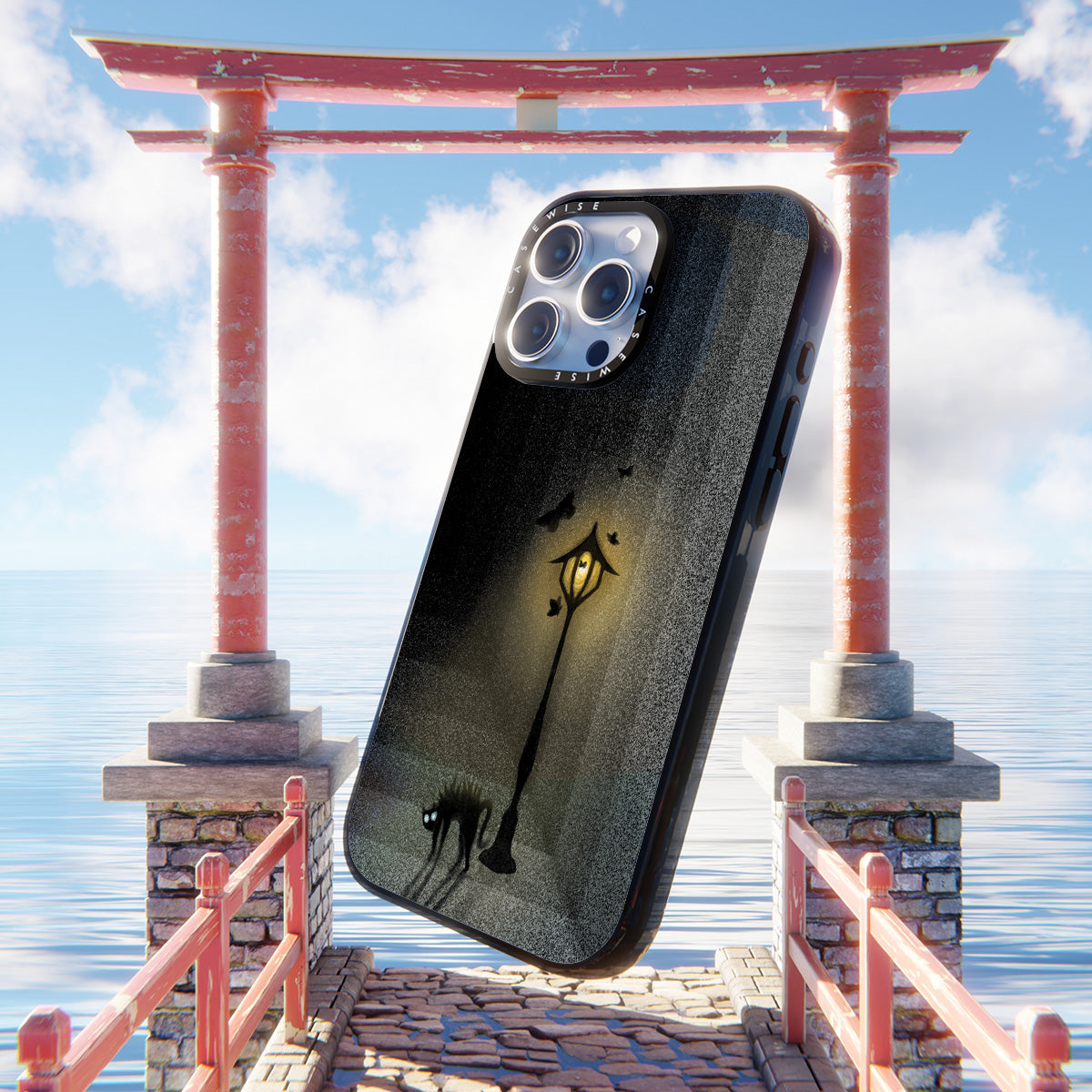 CASEWISE CASEWISE