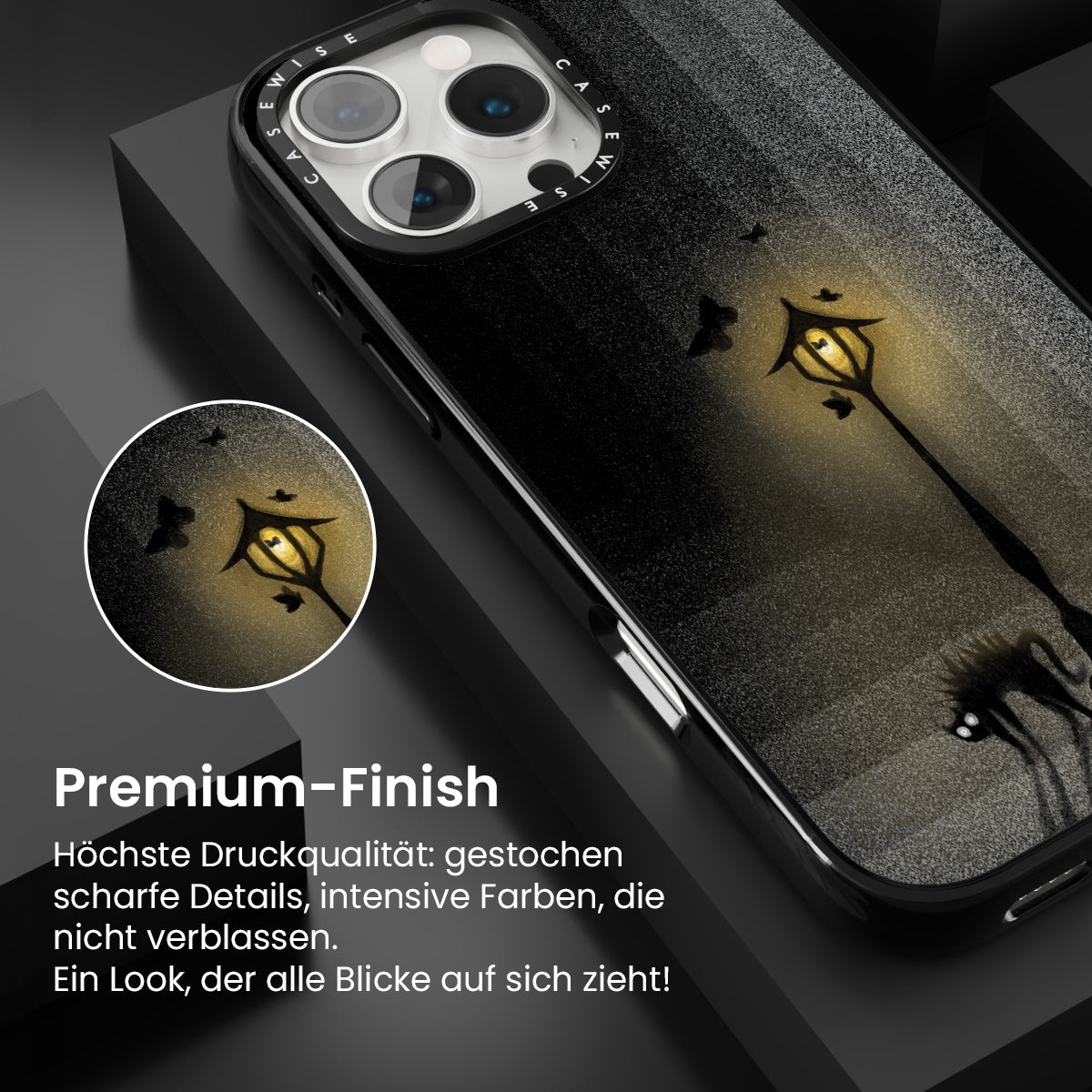 CASEWISE CASEWISE

Premium-Finish

Höchste Druckqualität: gestochen scharfe Details, intensive Farben, die nicht verblassen.
Ein Look, der alle Blicke auf sich zieht!