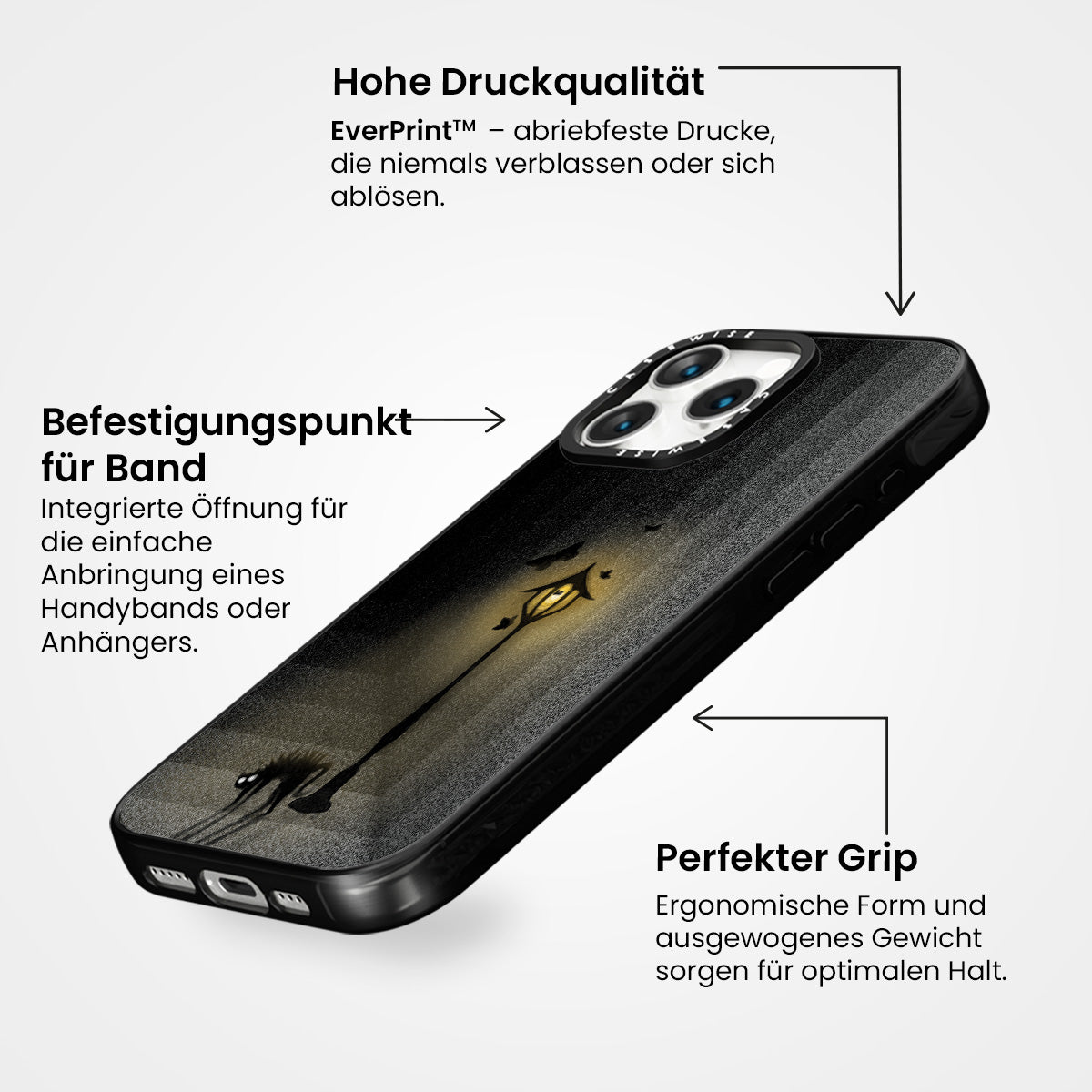 Hohe Druckqualität

EverPrint™ – abriebfeste Drucke, die niemals verblassen oder sich ablösen.

Befestigungspunkt für Band

Integrierte Öffnung für die einfache Anbringung eines Handybands oder Anhängers.

CASEWISE

CASEWISE

Perfekter Grip

Ergonomische Form und ausgewogenes Gewicht sorgen für optimalen Halt.