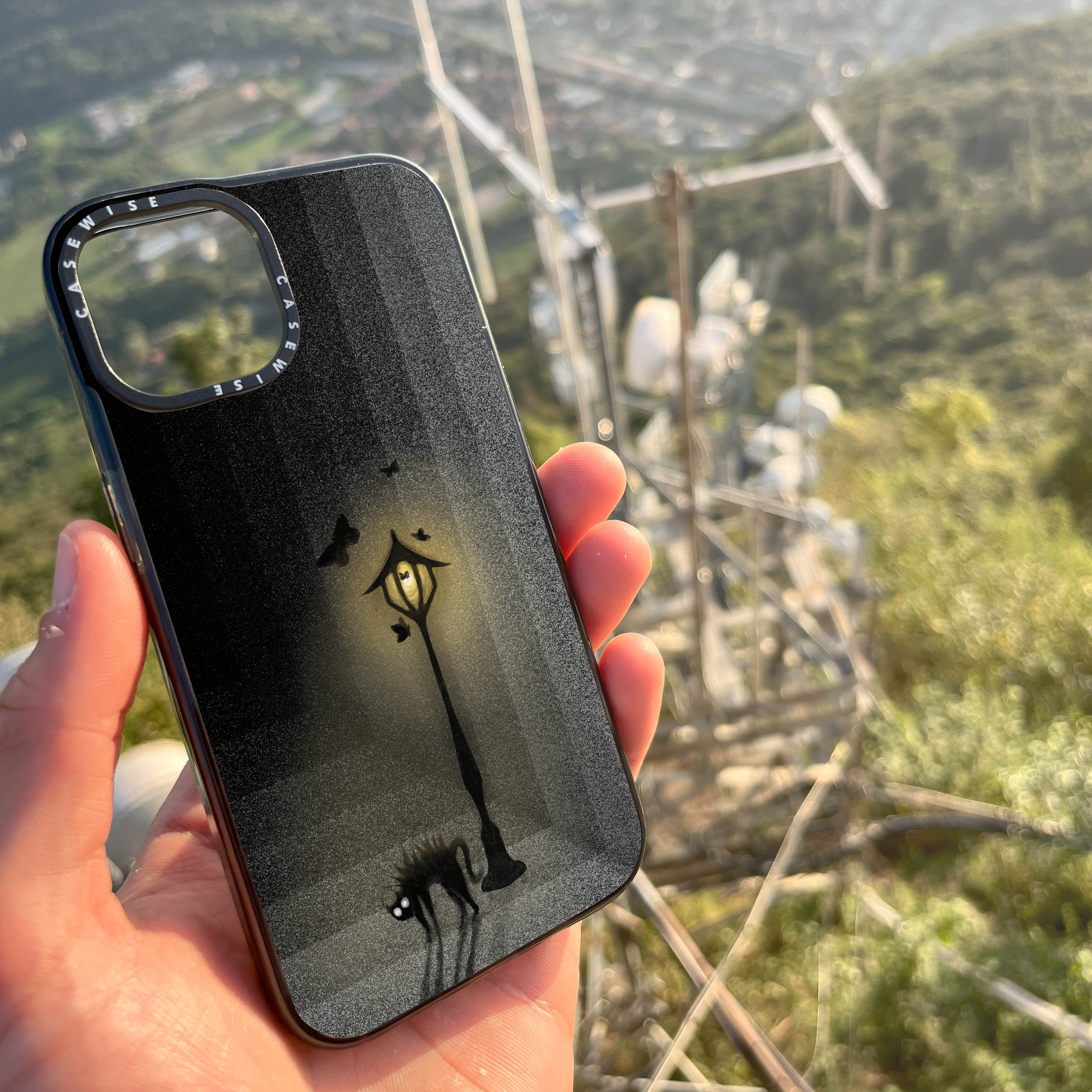 CASEWISE CASEWISE