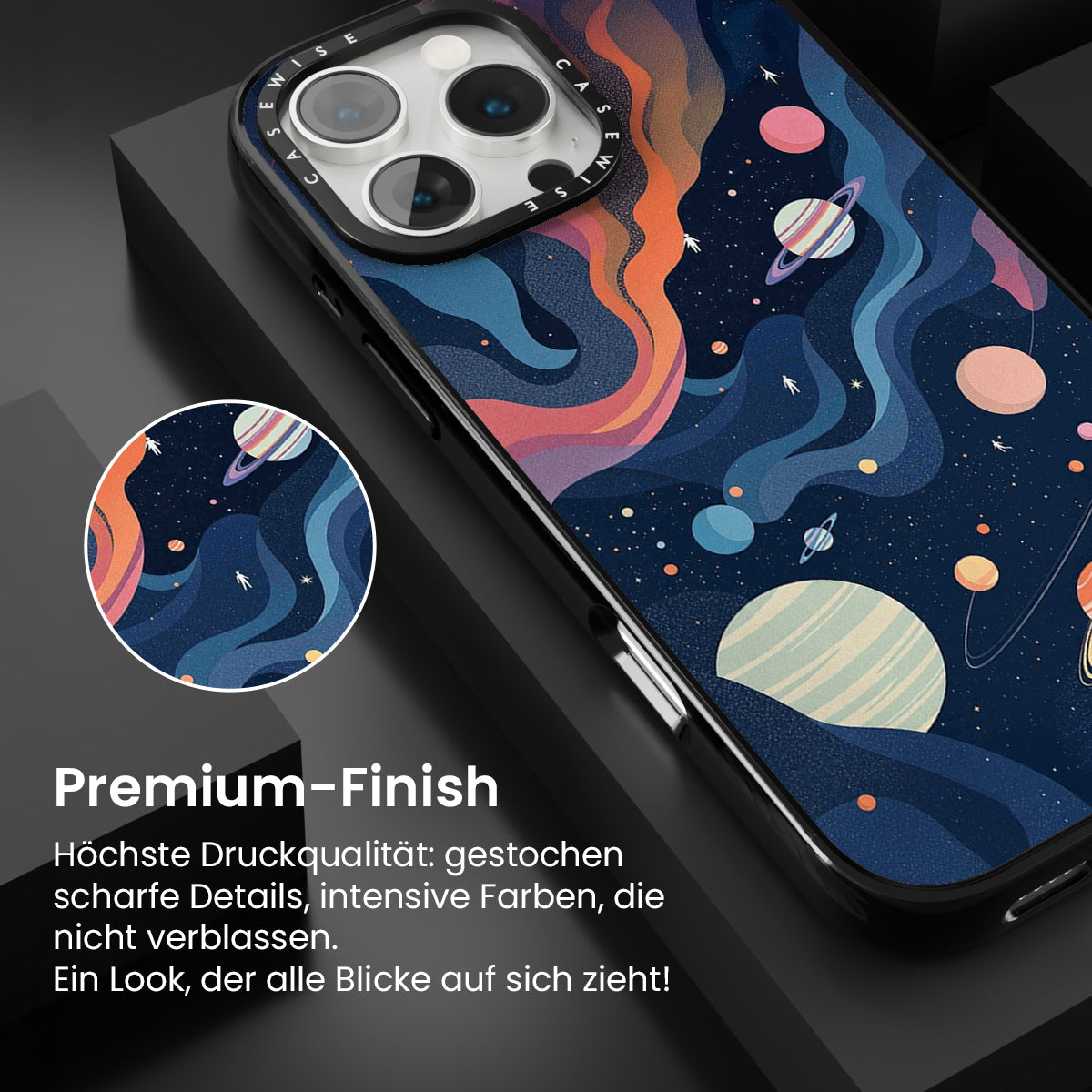 CASEWISE CASEWISE

Premium-Finish

Höchste Druckqualität: gestochen scharfe Details, intensive Farben, die nicht verblassen.
Ein Look, der alle Blicke auf sich zieht!