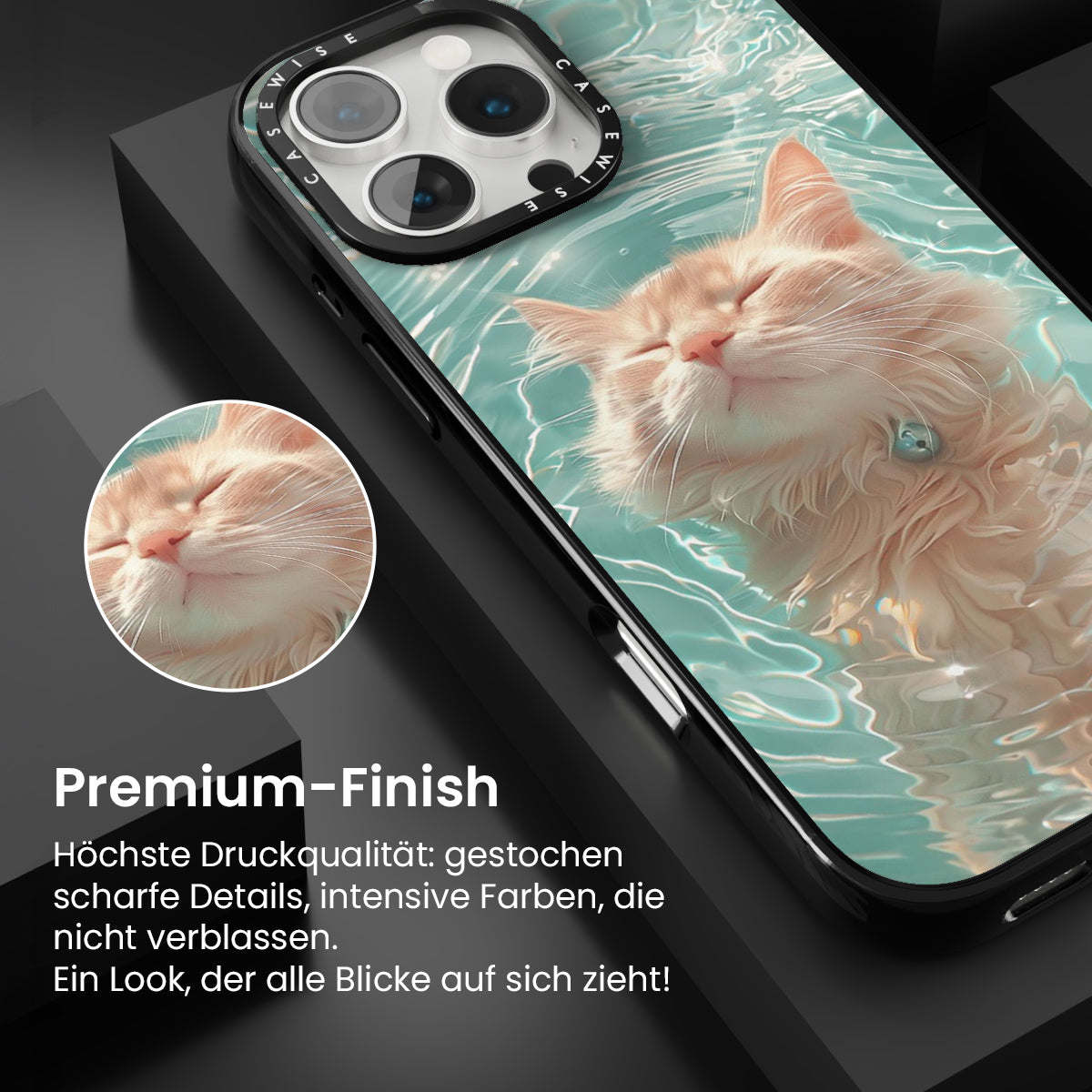 CASEWISE CASEWISE

Premium-Finish

Höchste Druckqualität: gestochen scharfe Details, intensive Farben, die nicht verblassen.
Ein Look, der alle Blicke auf sich zieht!