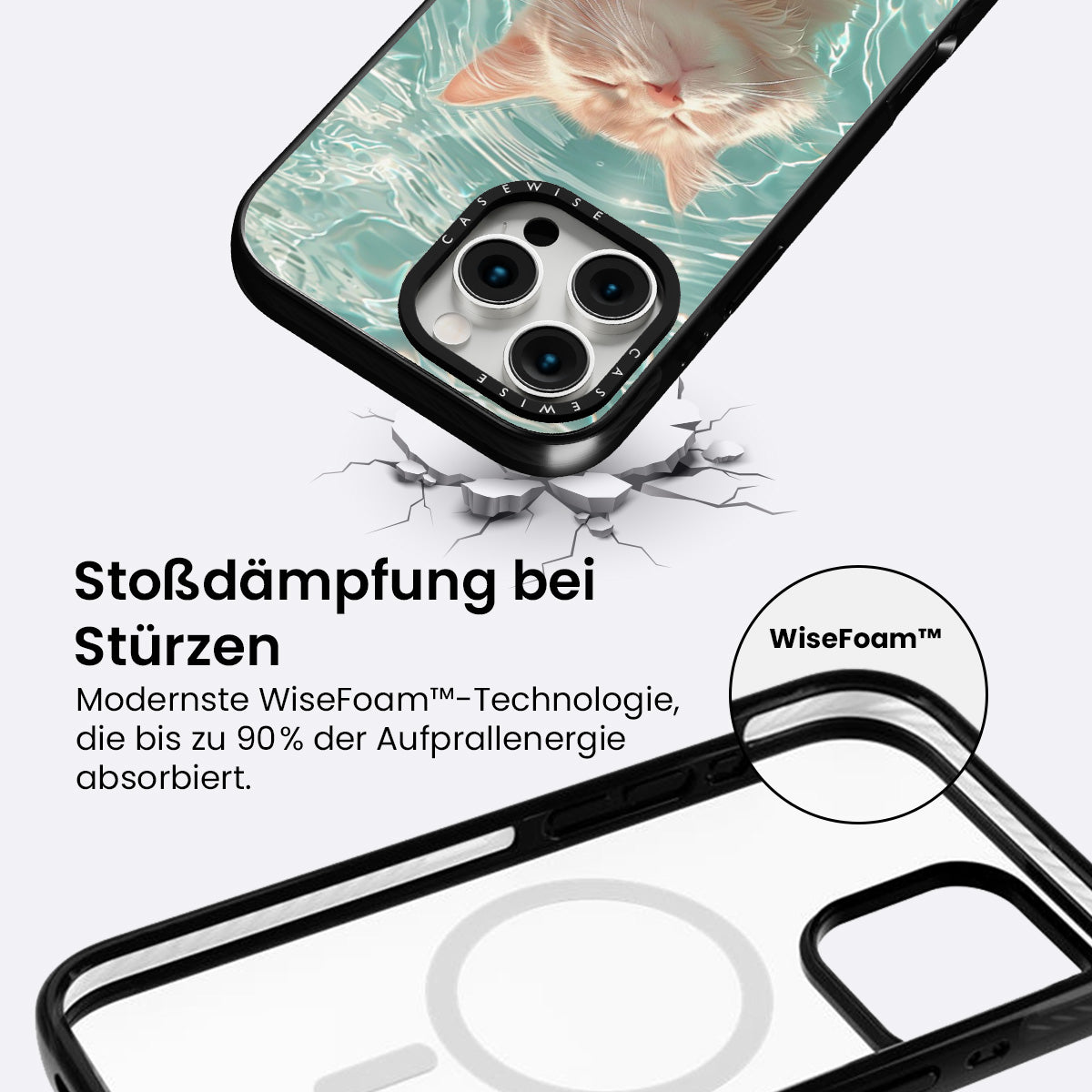 CASEWISE

CASEWISE

Stoßdämpfung bei Stürzen

Modernste WiseFoam™-Technologie, die bis zu 90% der Aufprallenergie absorbiert.

WiseFoam™