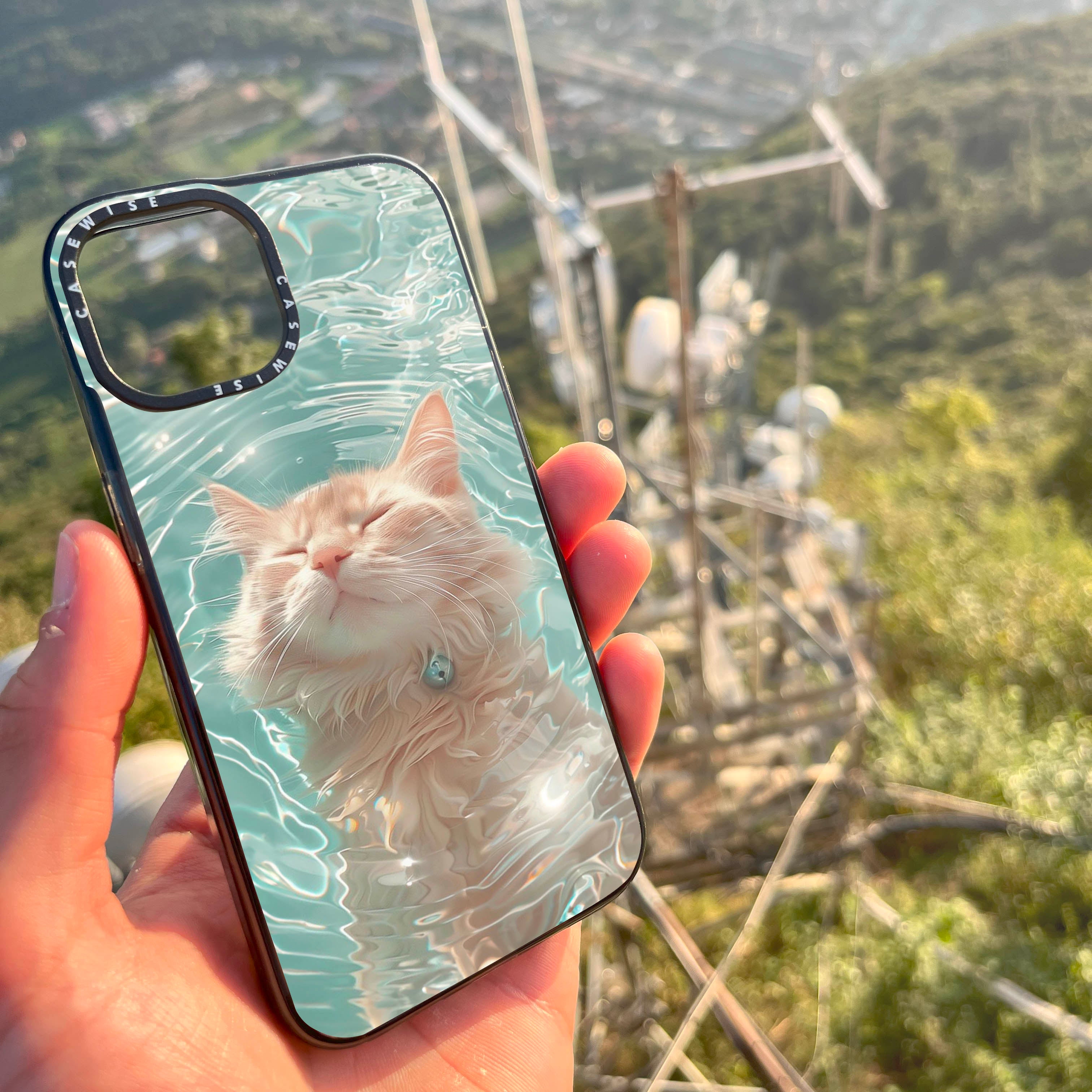 CASEWISE CASEWISE