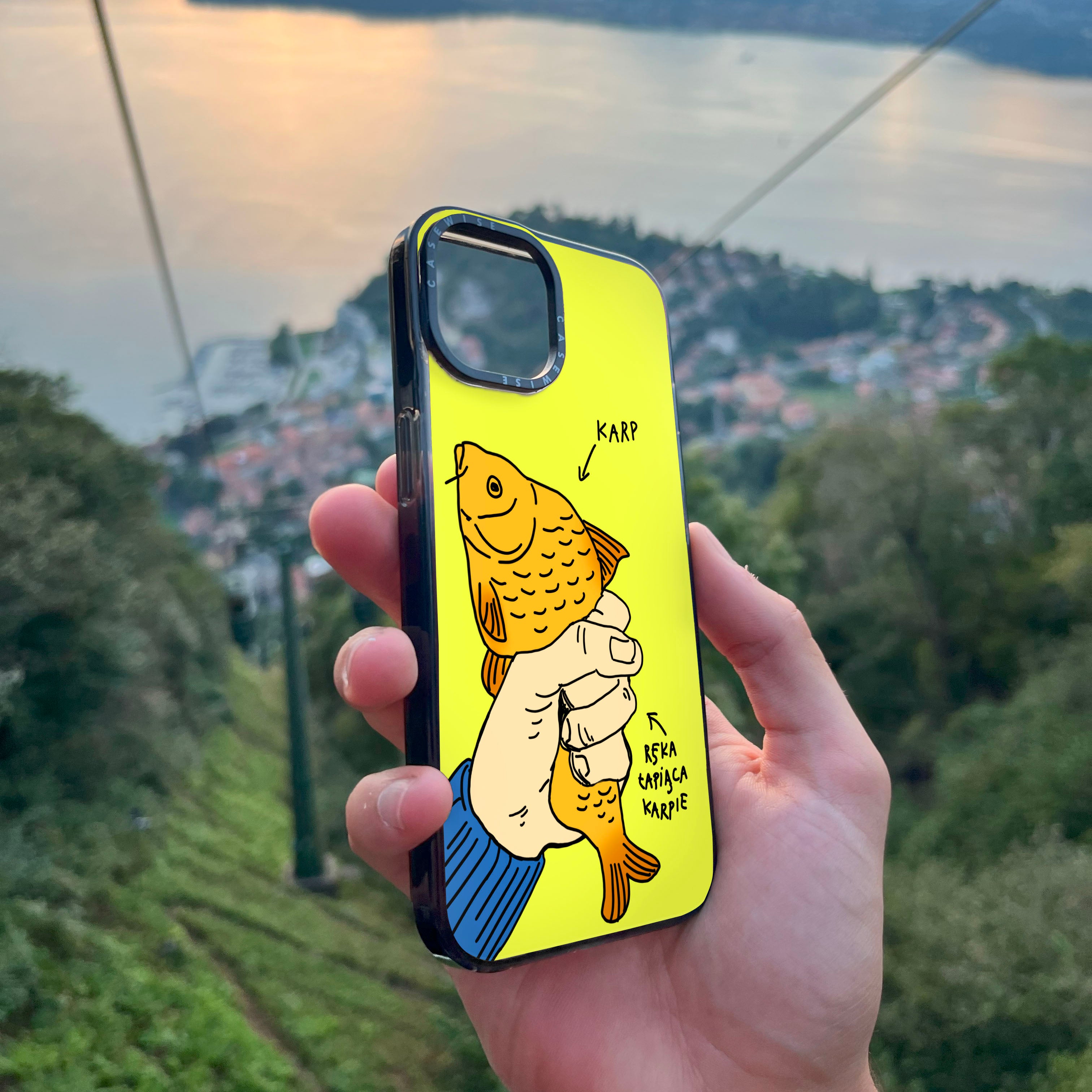 CASEWISE CASEWISE

KARP

RĘKA ŁAPIĄCA KARPIE