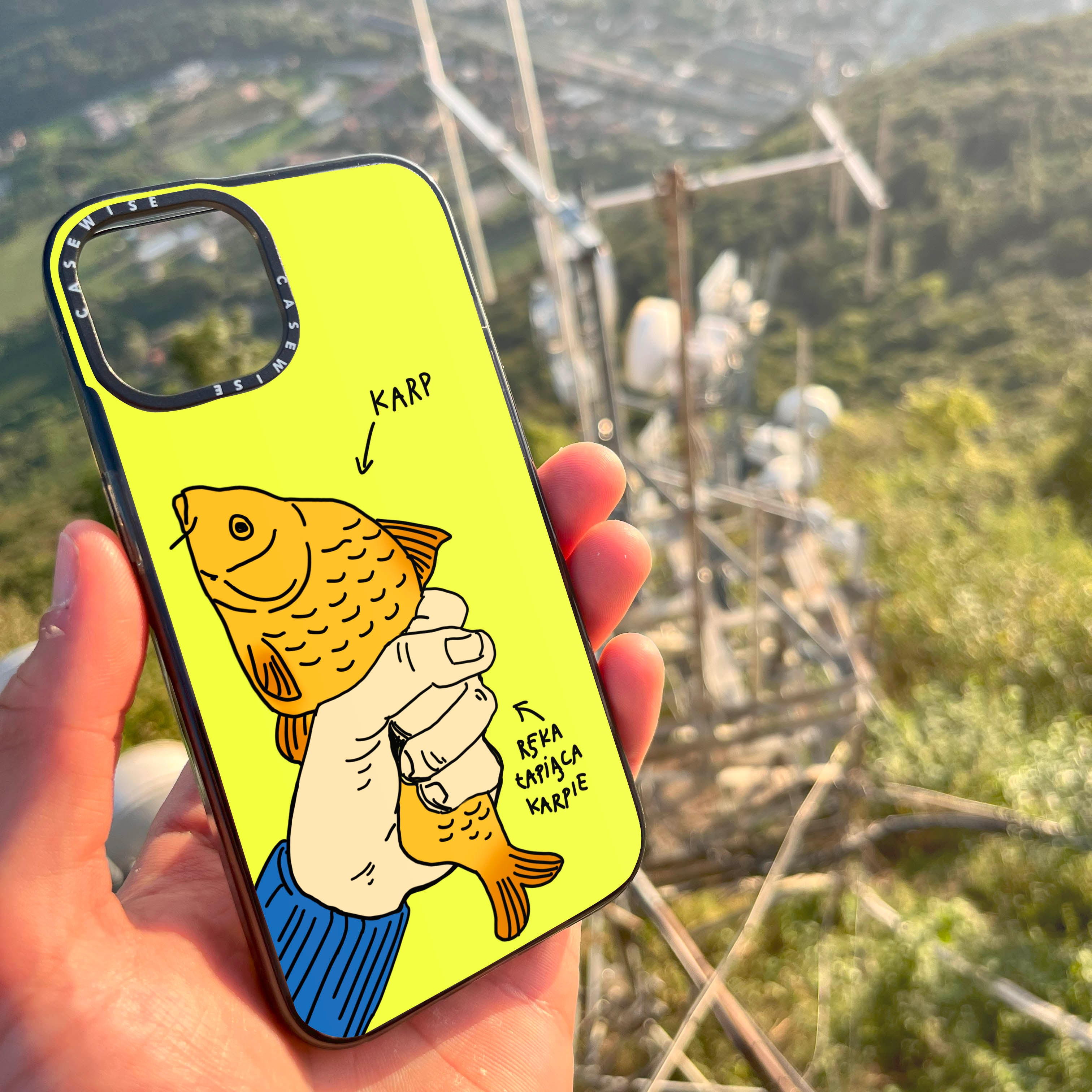 CASEWISE CASEWISE

KARP

RĘKA
ŁAPIĄCA
KARPIE