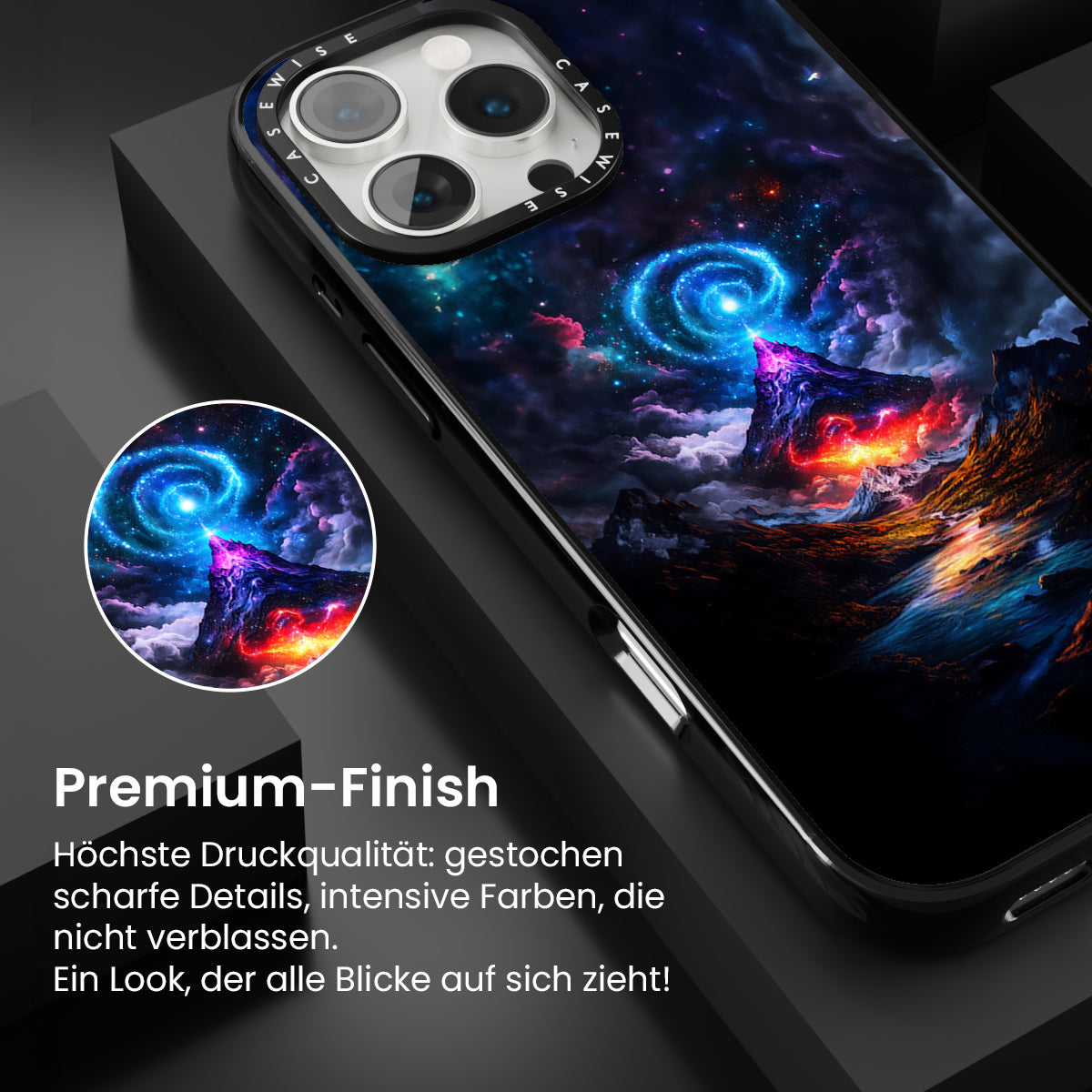 CASEWISE CASEWISE

Premium-Finish

Höchste Druckqualität: gestochen scharfe Details, intensive Farben, die nicht verblassen.
Ein Look, der alle Blicke auf sich zieht!