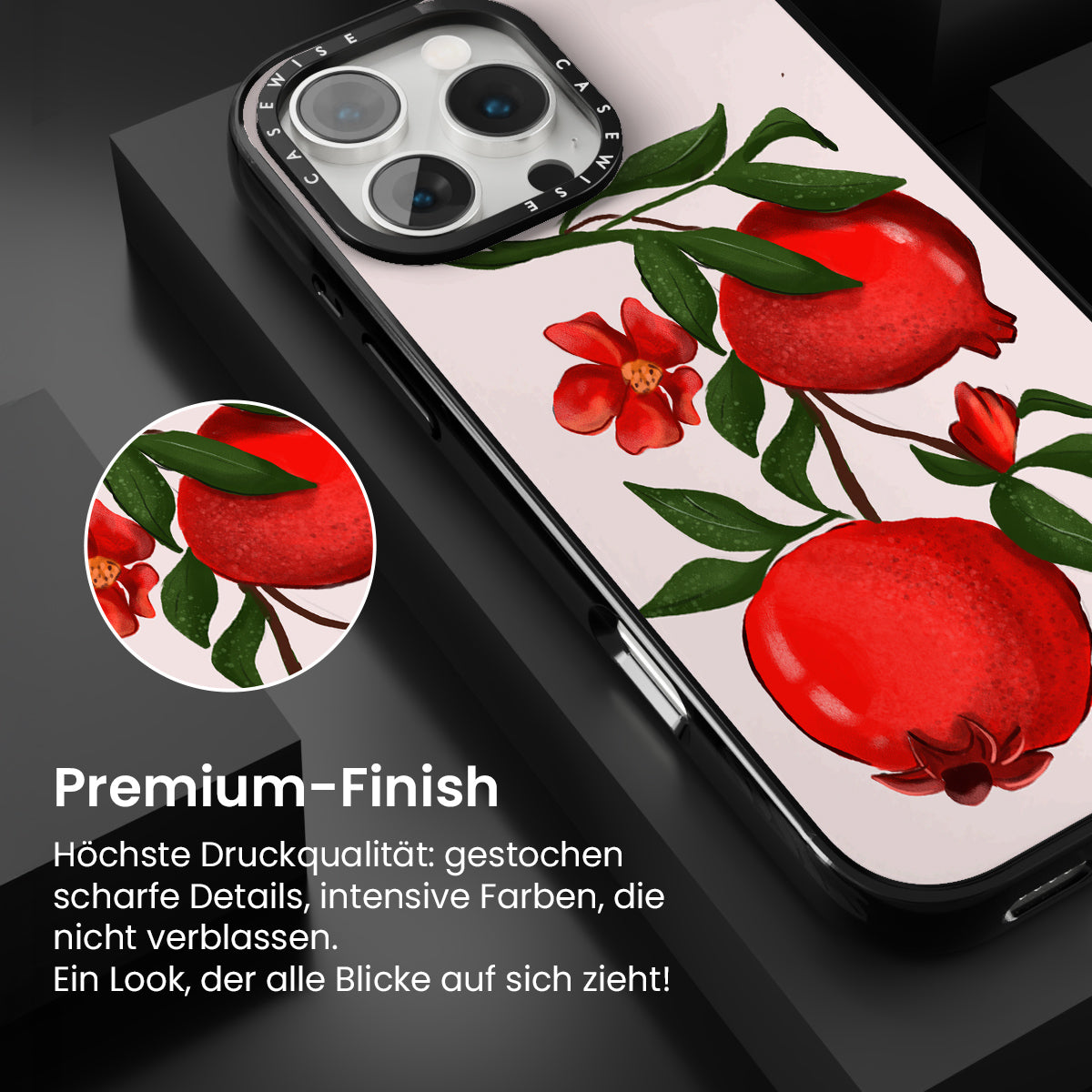 CASEWISE CASEWISE

Premium-Finish

Höchste Druckqualität: gestochen scharfe Details, intensive Farben, die nicht verblassen.
Ein Look, der alle Blicke auf sich zieht!