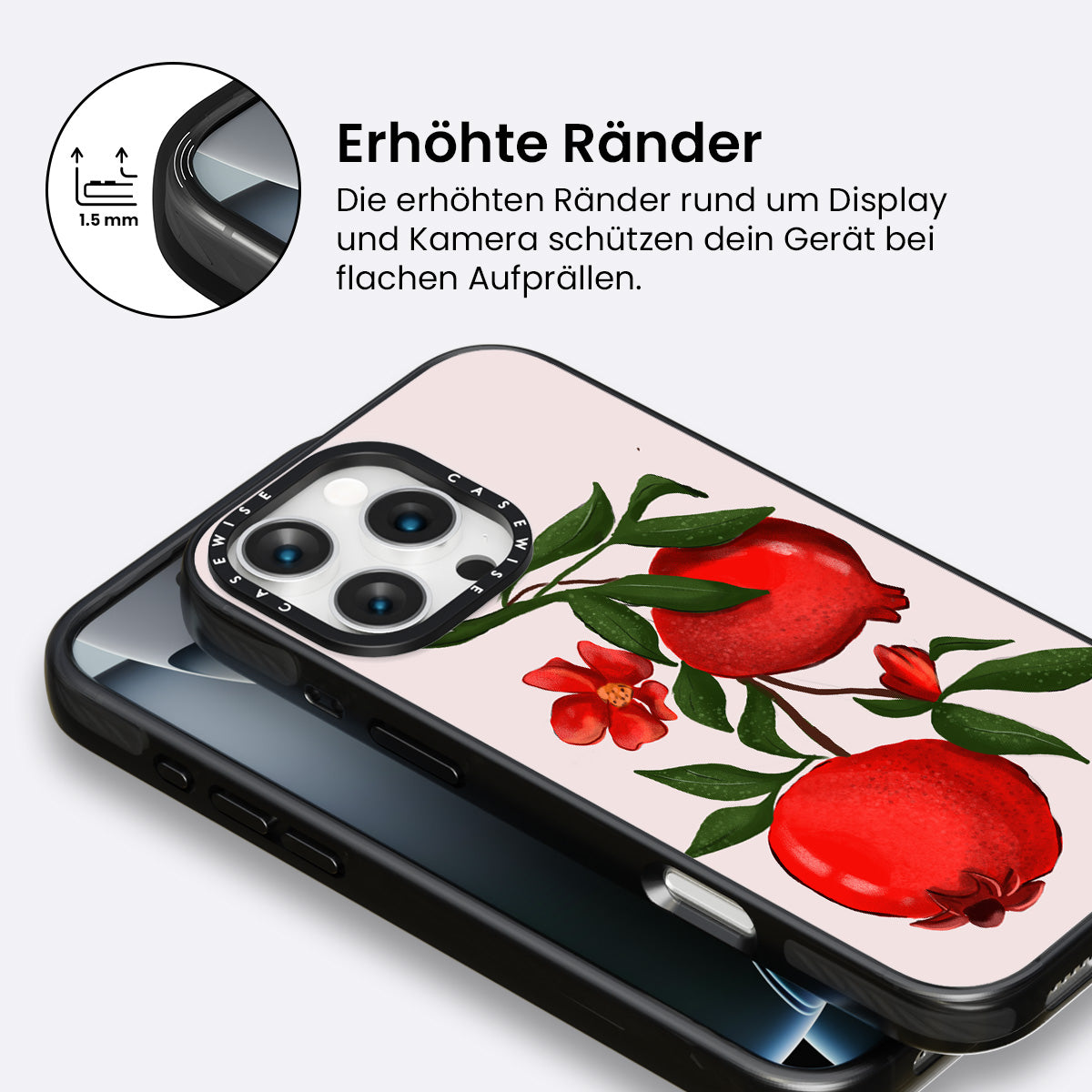 1.5 mm

Erhöhte Ränder

Die erhöhten Ränder rund um Display und Kamera schützen dein Gerät bei flachen Aufprällen.

CASEWISE CASEWISE