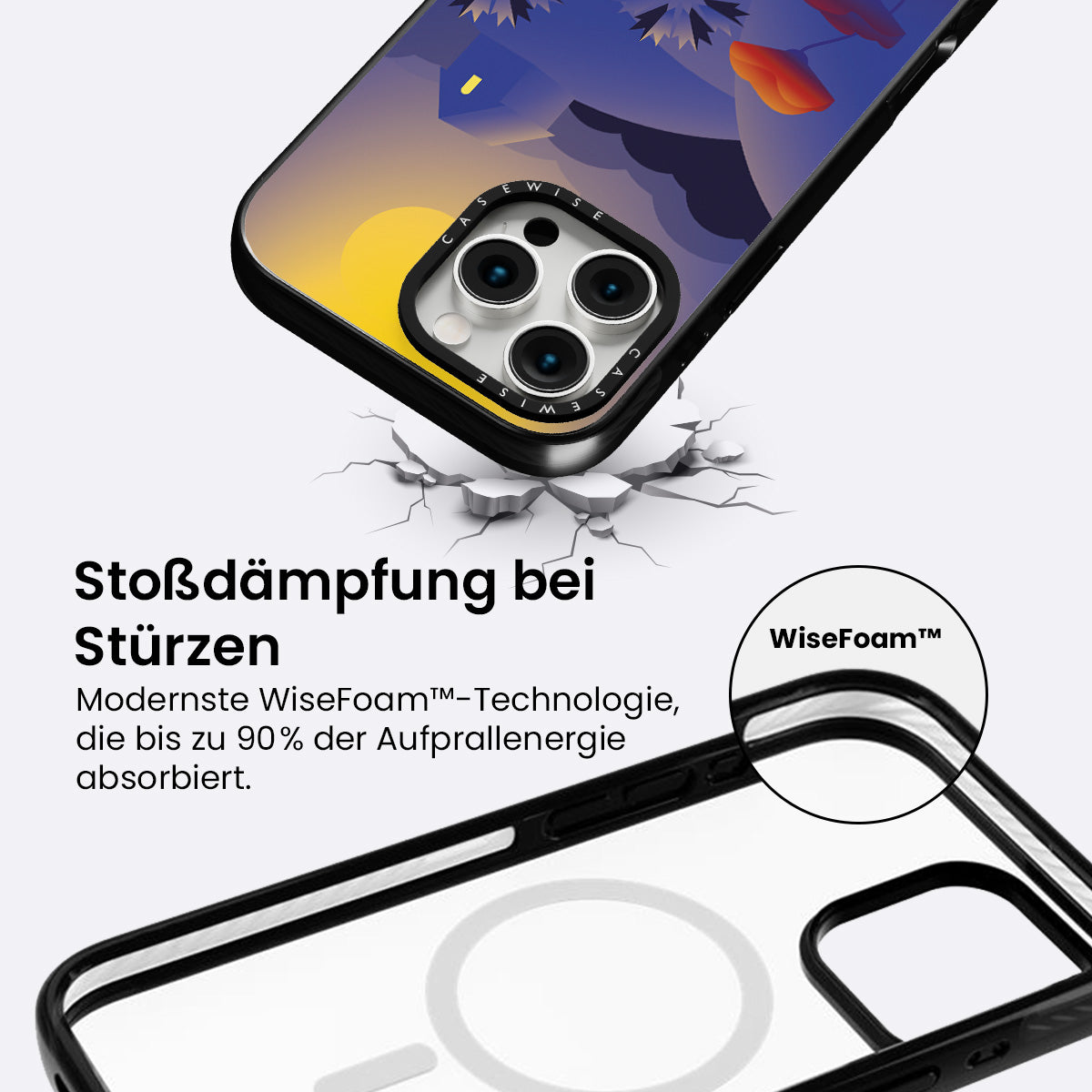 CASEWISE

CASEWISE

Stoßdämpfung bei Stürzen

Modernste WiseFoam™-Technologie, die bis zu 90% der Aufprallenergie absorbiert.

WiseFoam™