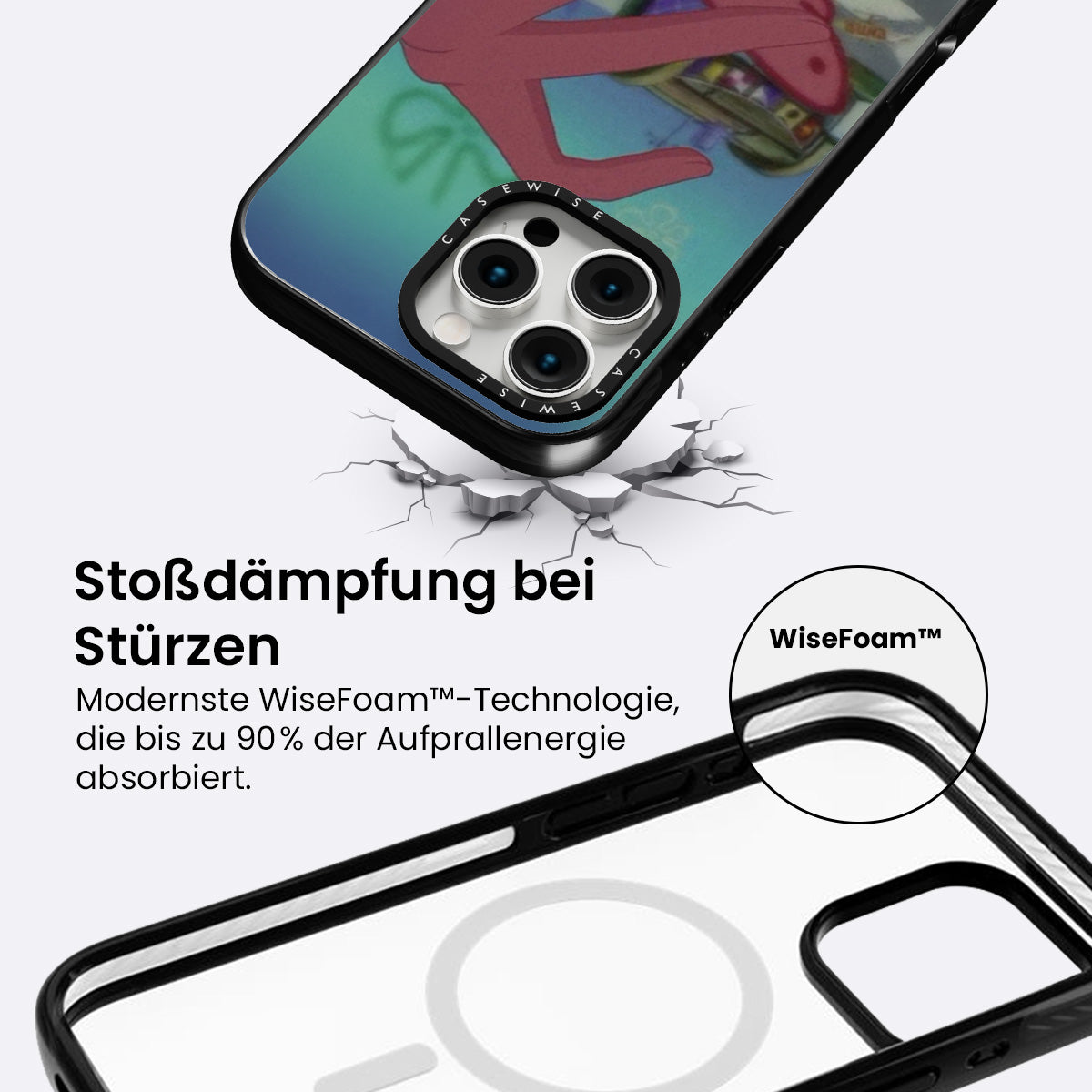 CASEWISE

CASEWISE

Stoßdämpfung bei Stürzen

Modernste WiseFoam™-Technologie, die bis zu 90% der Aufprallenergie absorbiert.

WiseFoam™