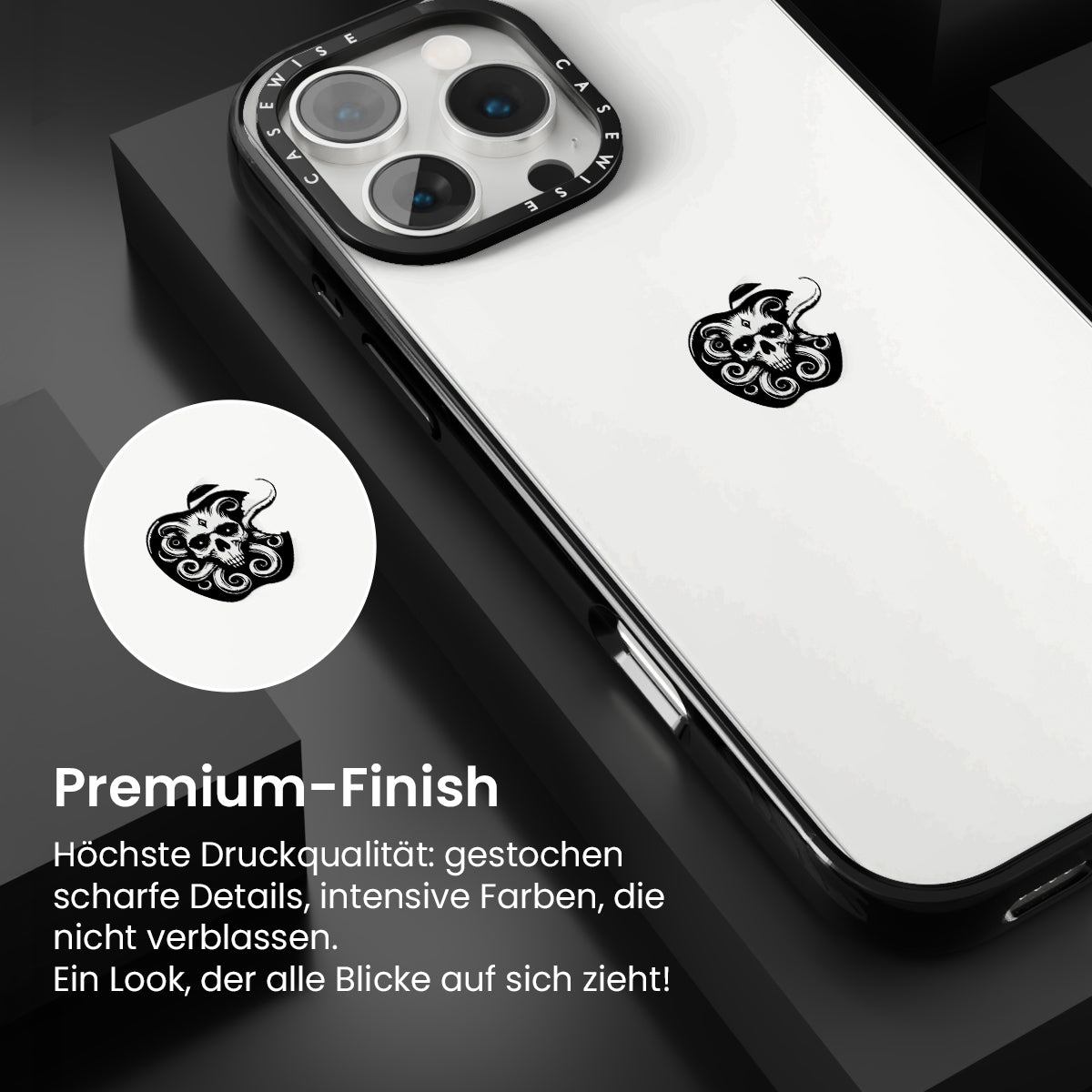 CASEWISE CASEWISE

Premium-Finish

Höchste Druckqualität: gestochen scharfe Details, intensive Farben, die nicht verblassen.
Ein Look, der alle Blicke auf sich zieht!