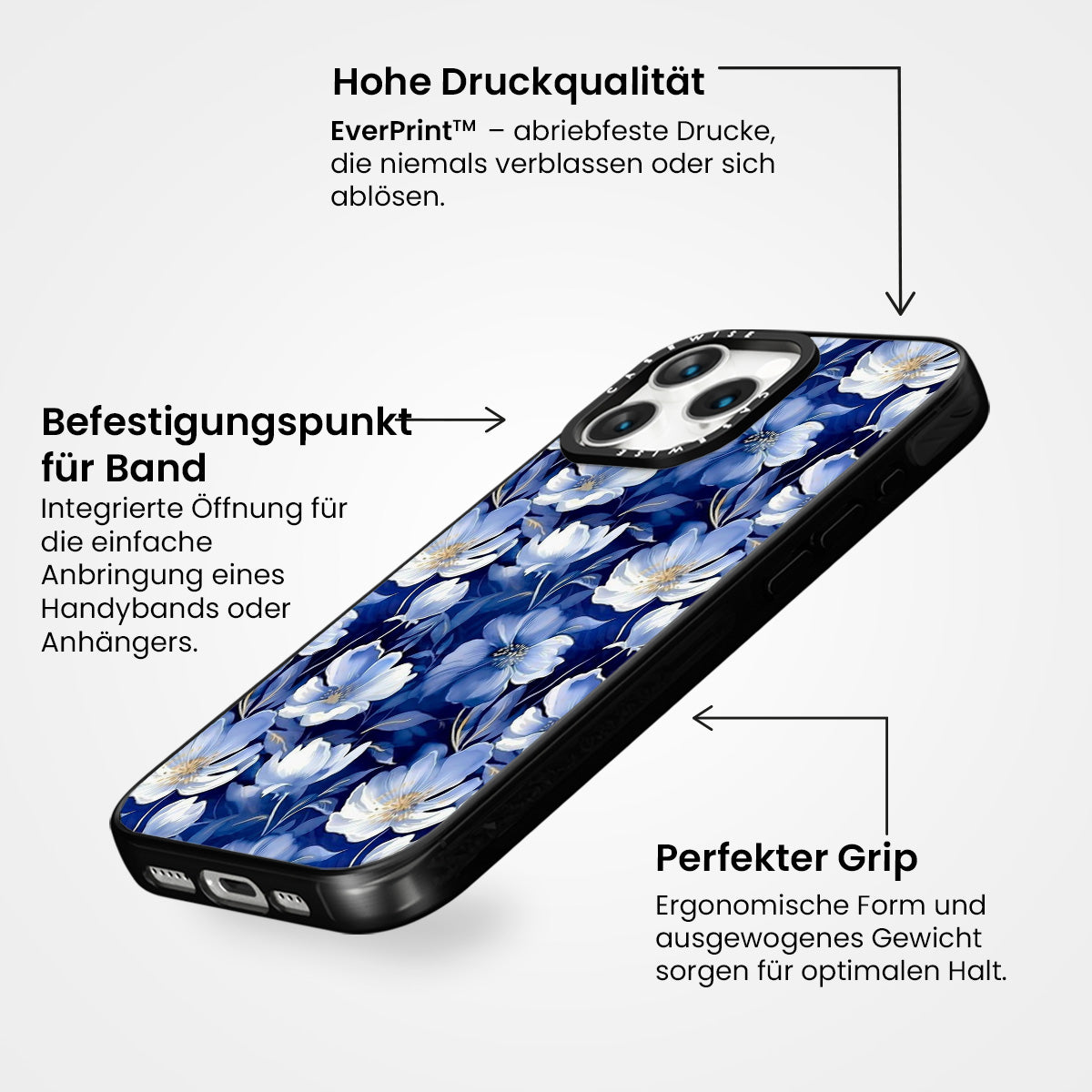 Hohe Druckqualität

EverPrint™ – abriebfeste Drucke, die niemals verblassen oder sich ablösen.

Befestigungspunkt für Band

Integrierte Öffnung für die einfache Anbringung eines Handybands oder Anhängers.

CASEWISE

CASEWISE

Perfekter Grip

Ergonomische Form und ausgewogenes Gewicht sorgen für optimalen Halt.