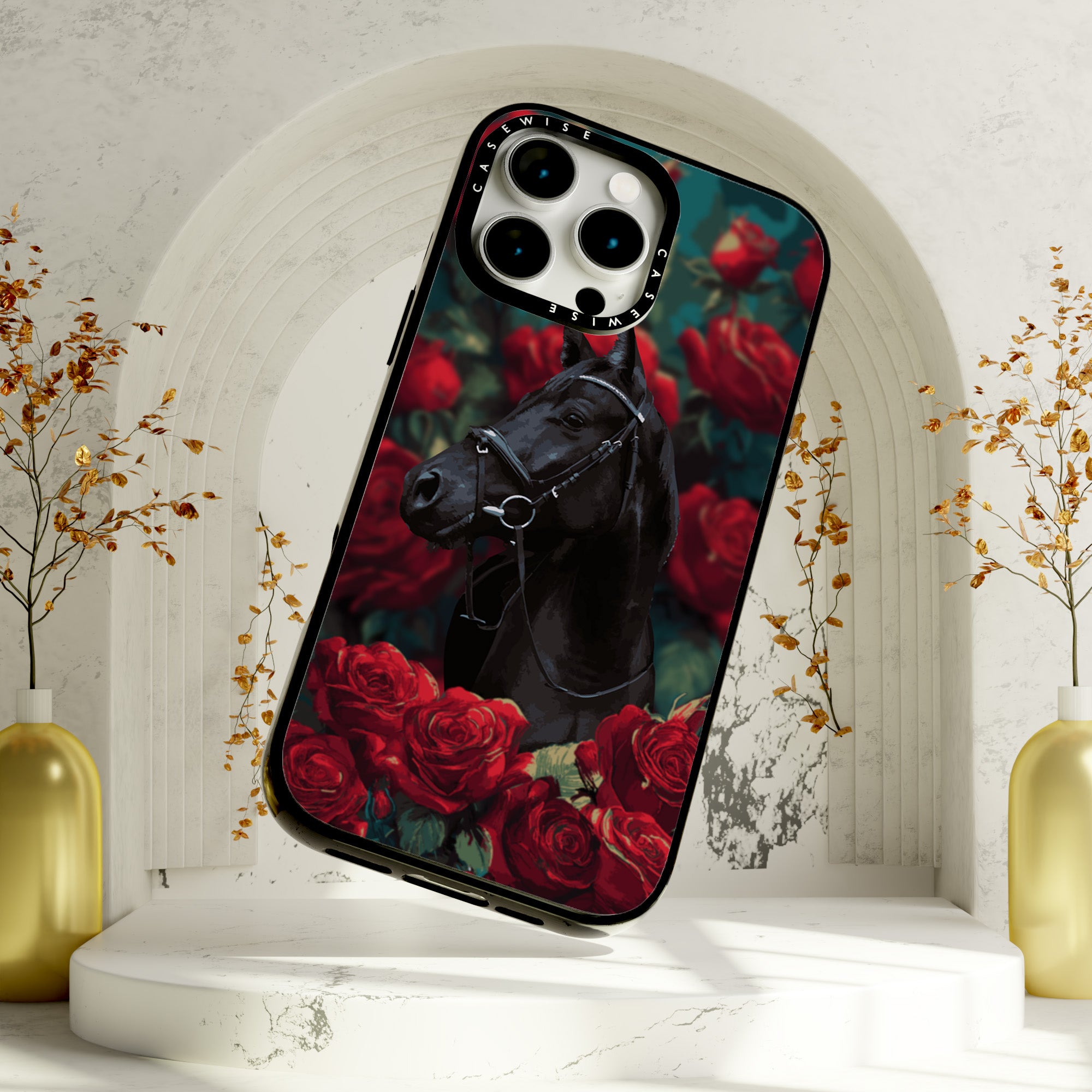 CASEWISE
CASEWISE