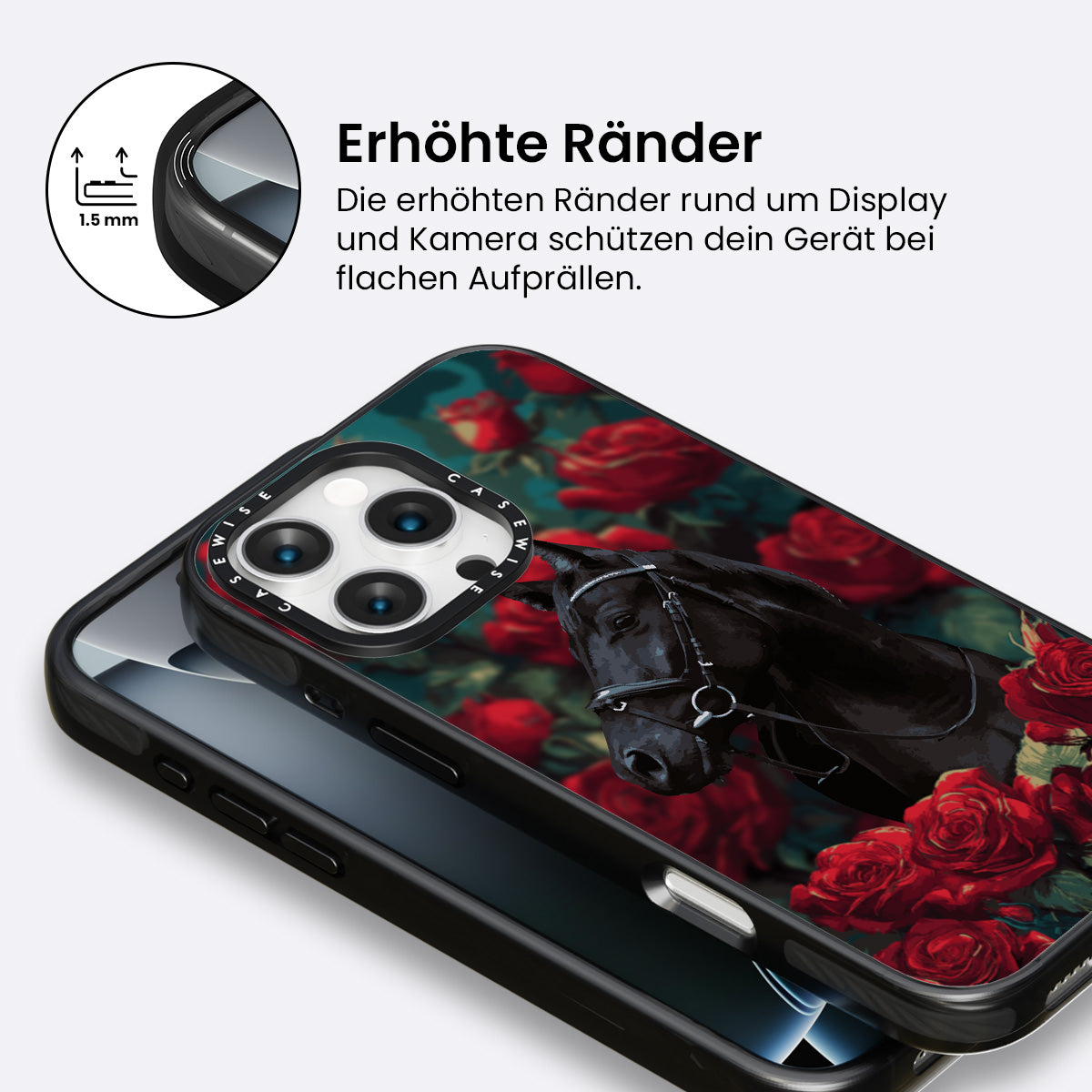 1.5 mm

Erhöhte Ränder

Die erhöhten Ränder rund um Display und Kamera schützen dein Gerät bei flachen Aufprällen.

CASEWISE CASEWISE