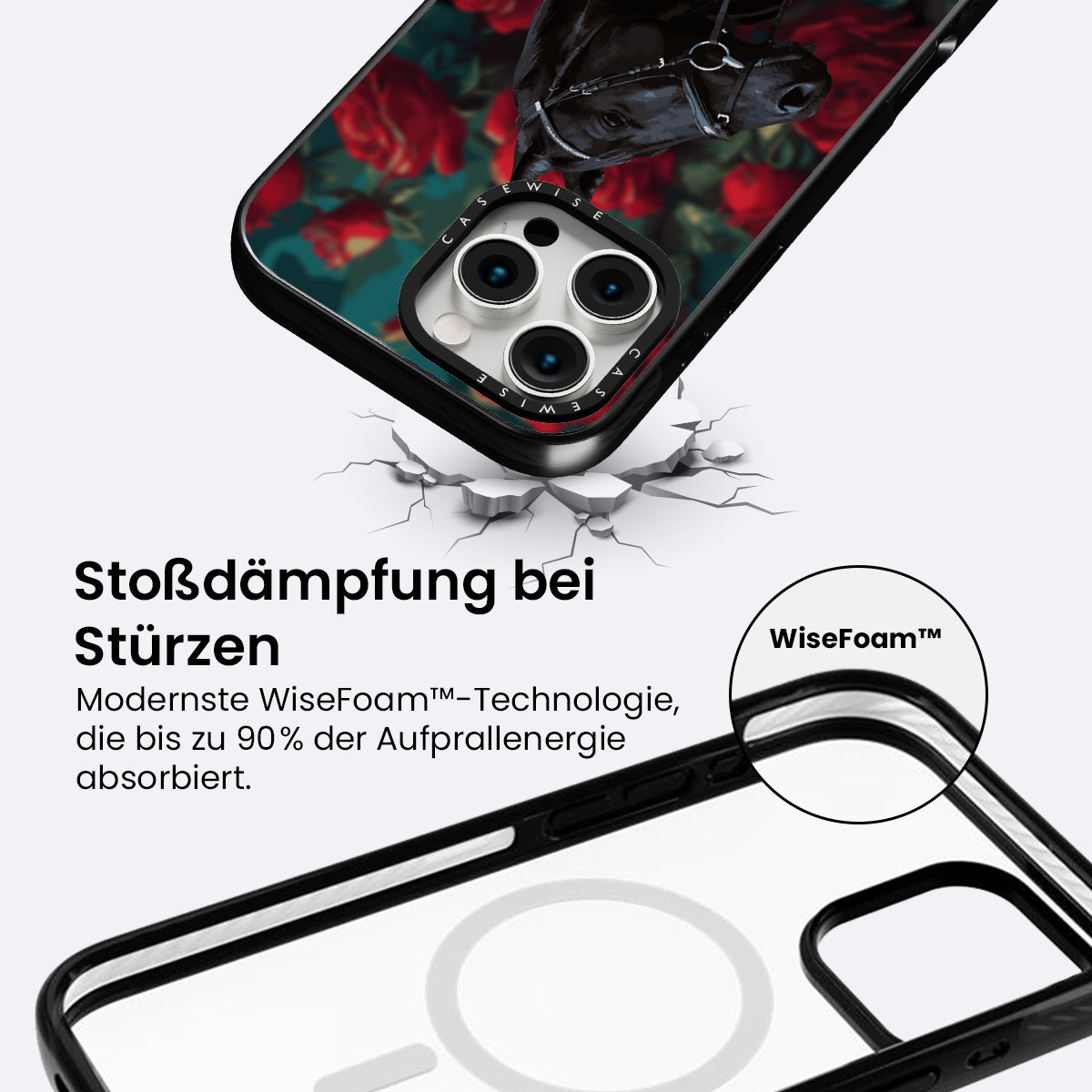 CASEWISE

CASEWISE

Stoßdämpfung bei Stürzen

Modernste WiseFoam™-Technologie, die bis zu 90% der Aufprallenergie absorbiert.

WiseFoam™