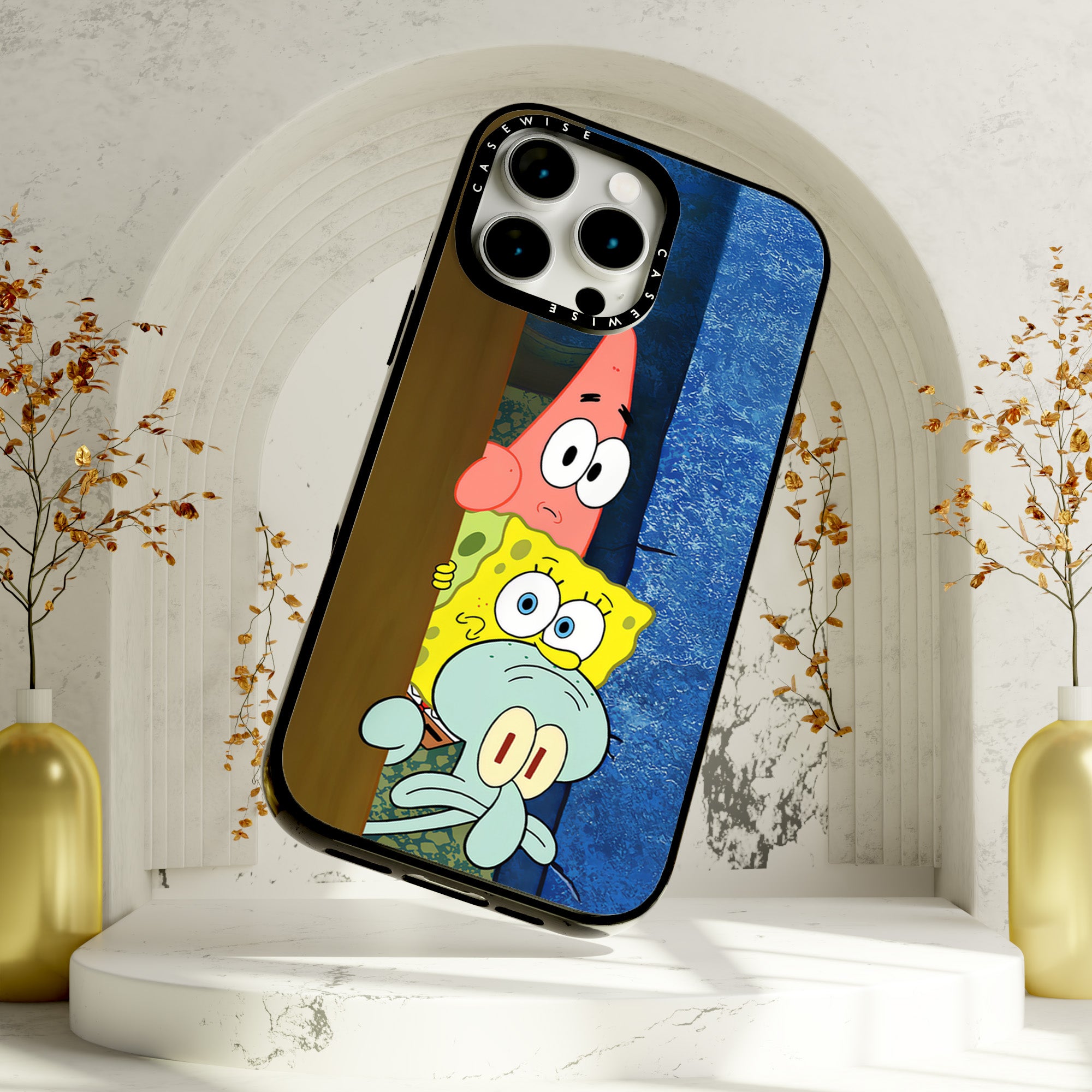 CASEWISE CASEWISE