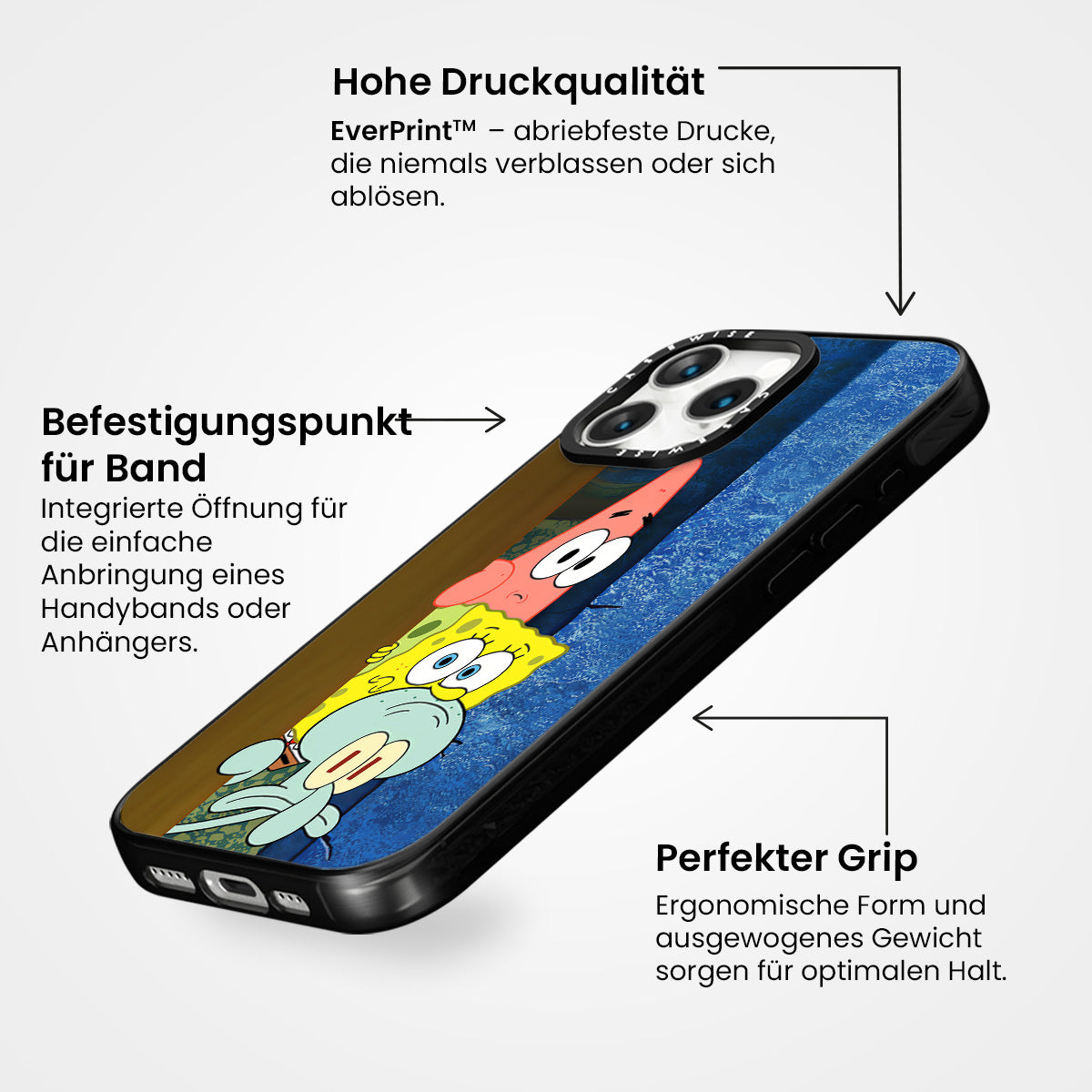 Hohe Druckqualität

EverPrint™ – abriebfeste Drucke, die niemals verblassen oder sich ablösen.

Befestigungspunkt für Band

Integrierte Öffnung für die einfache Anbringung eines Handybands oder Anhängers.

CASEWISE

CASEWISE

Perfekter Grip

Ergonomische Form und ausgewogenes Gewicht sorgen für optimalen Halt.