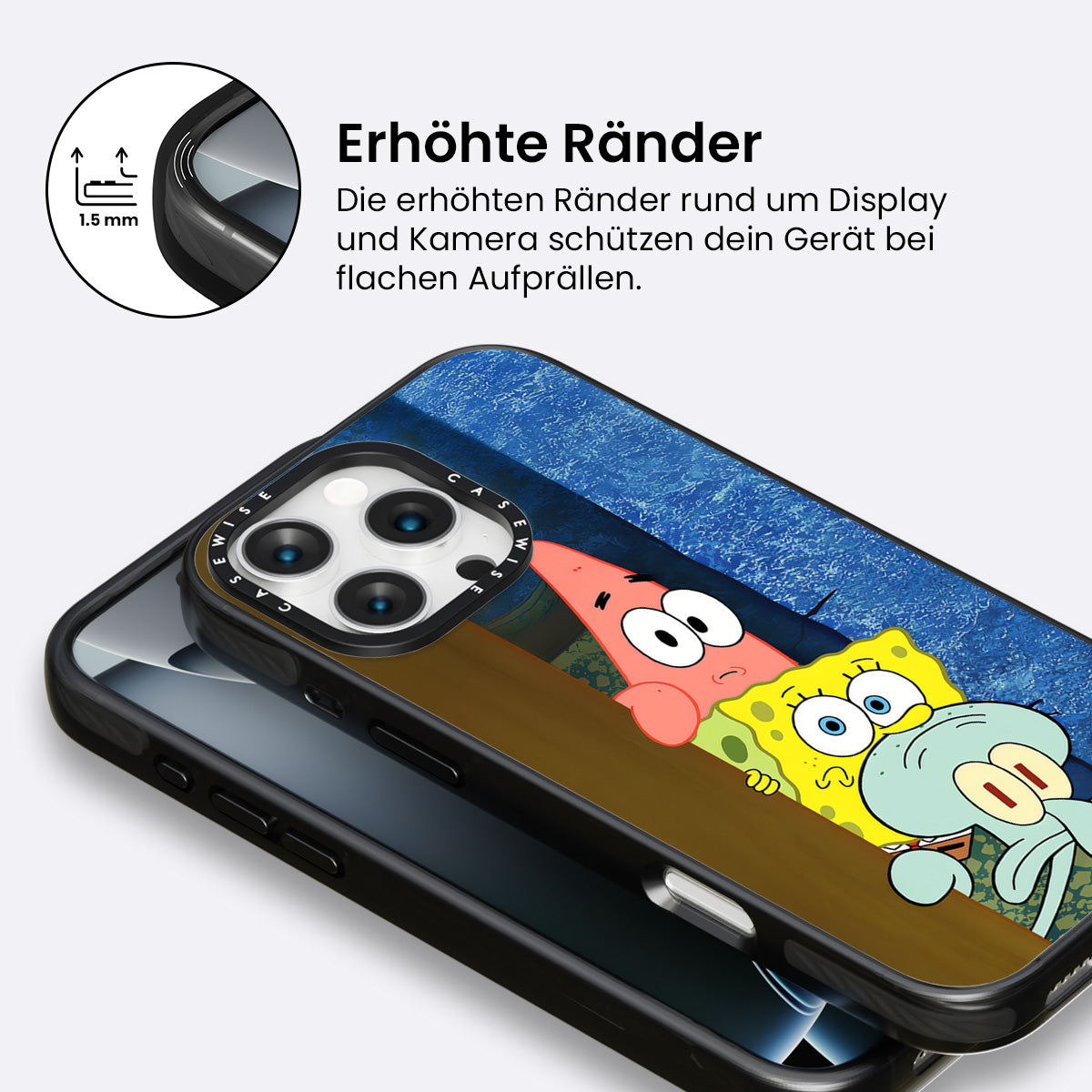 1.5 mm

Erhöhte Ränder

Die erhöhten Ränder rund um Display und Kamera schützen dein Gerät bei flachen Aufprällen.

CASEWISE CASEWISE