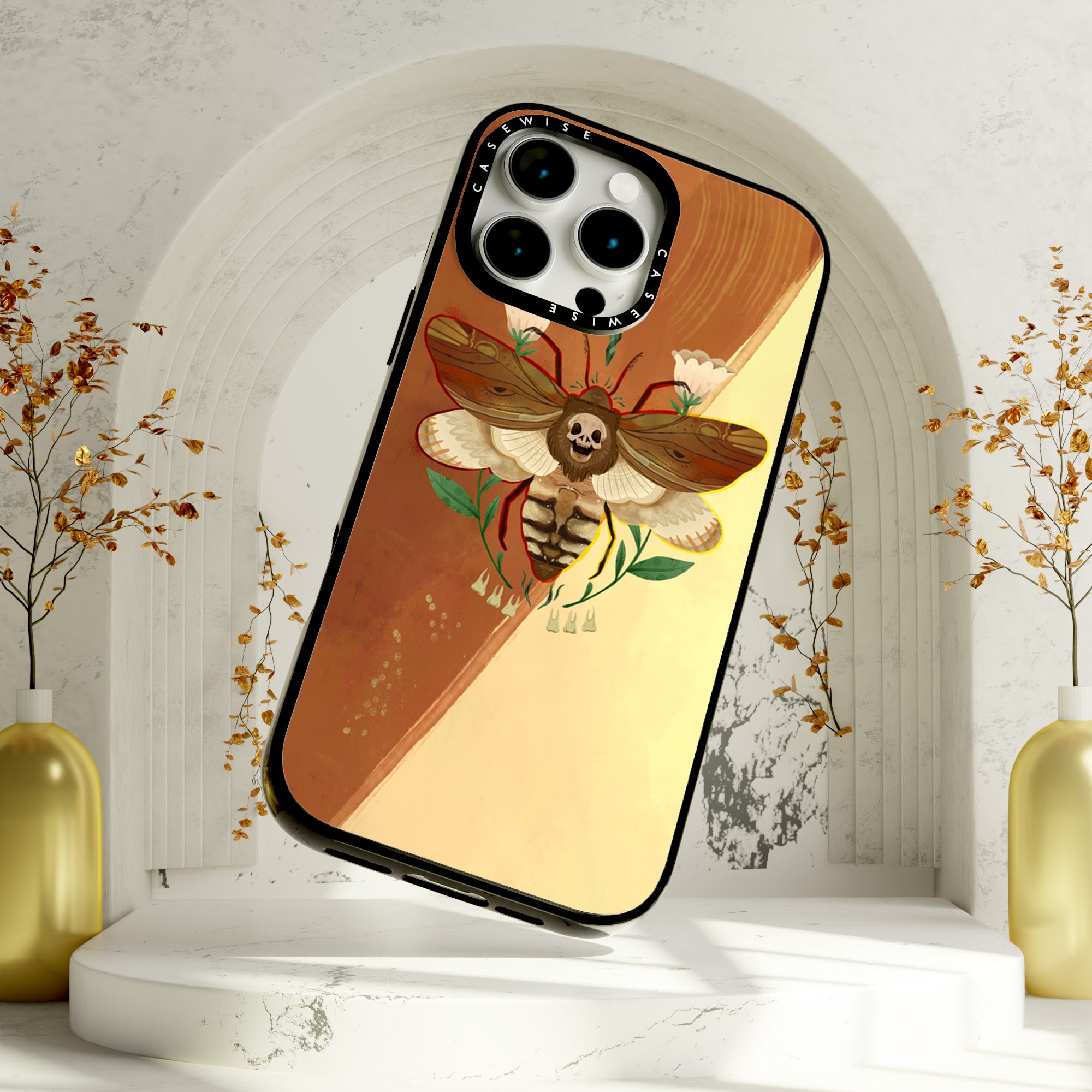 CASEWISE CASEWISE