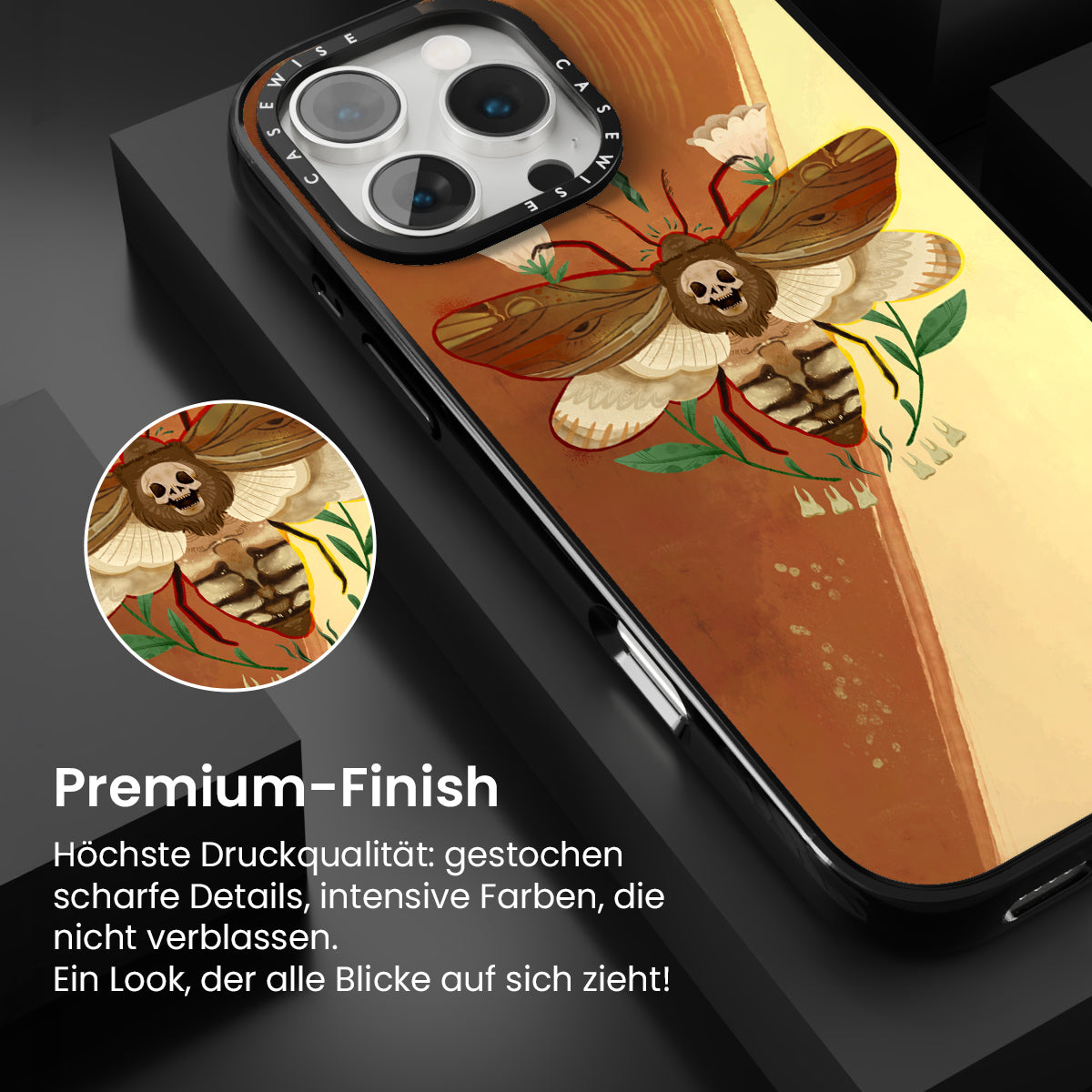 CASEWISE CASEWISE

Premium-Finish

Höchste Druckqualität: gestochen scharfe Details, intensive Farben, die nicht verblassen.
Ein Look, der alle Blicke auf sich zieht!