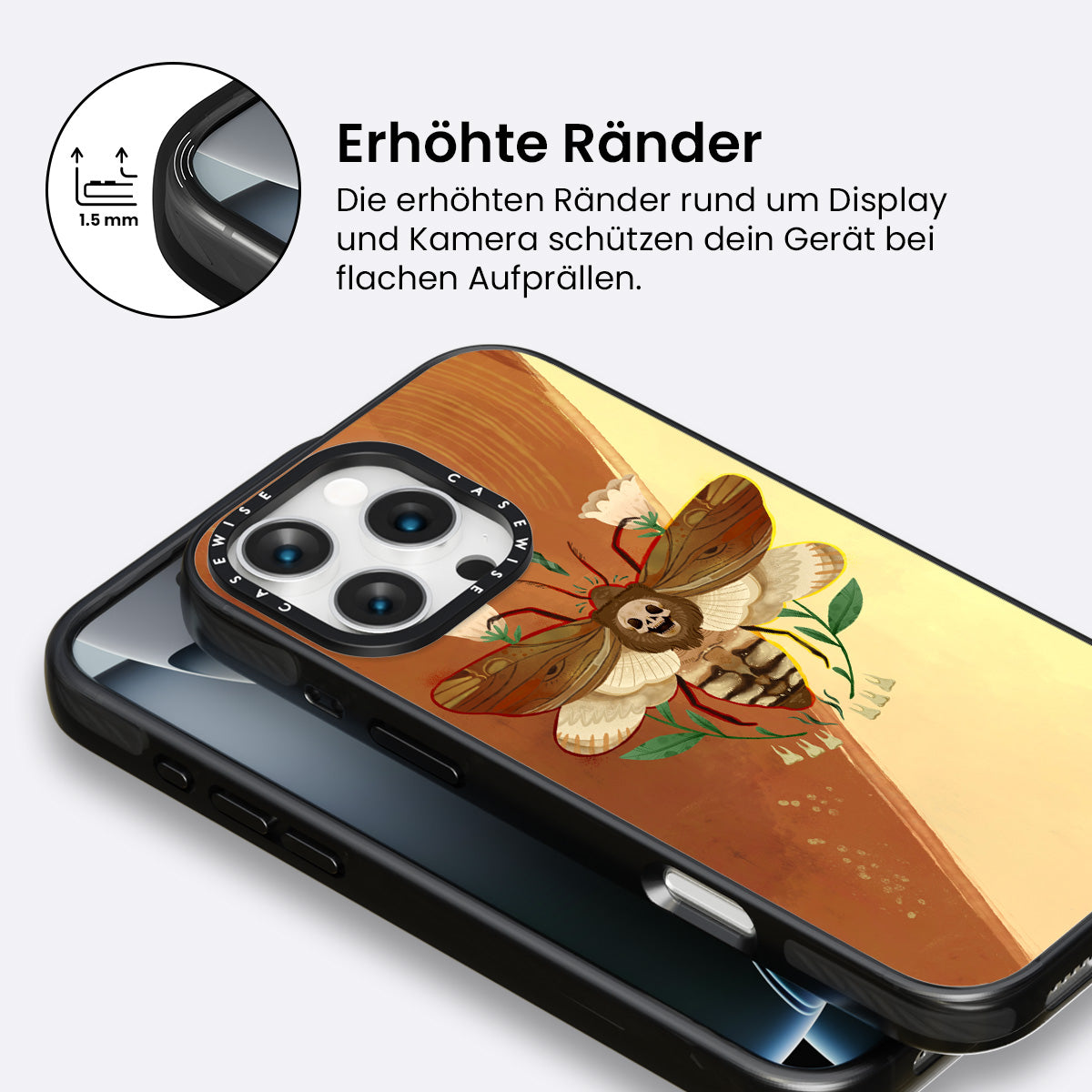 1.5 mm

Erhöhte Ränder

Die erhöhten Ränder rund um Display und Kamera schützen dein Gerät bei flachen Aufprällen.

CASEWISE CASEWISE