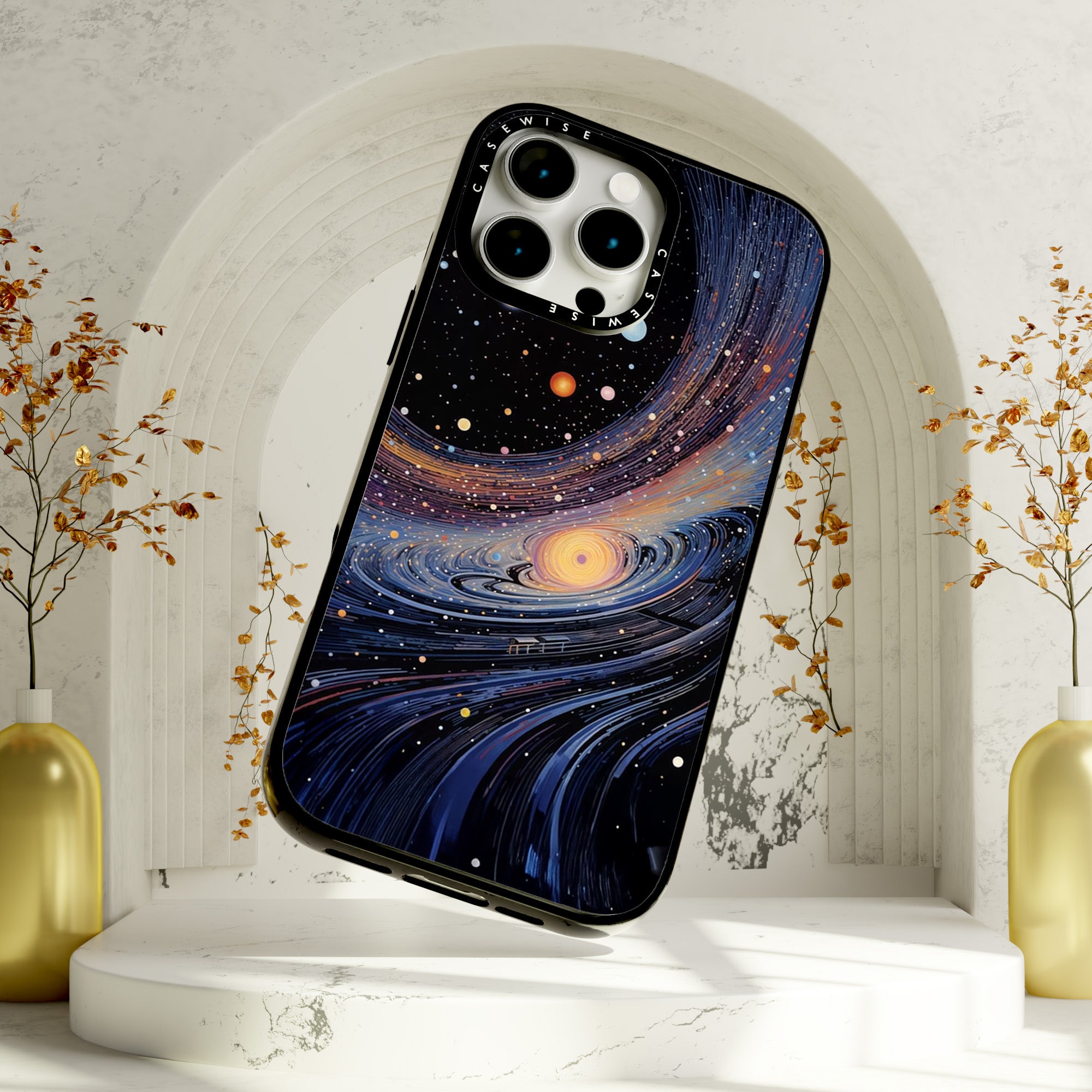 CASEWISE
CASEWISE