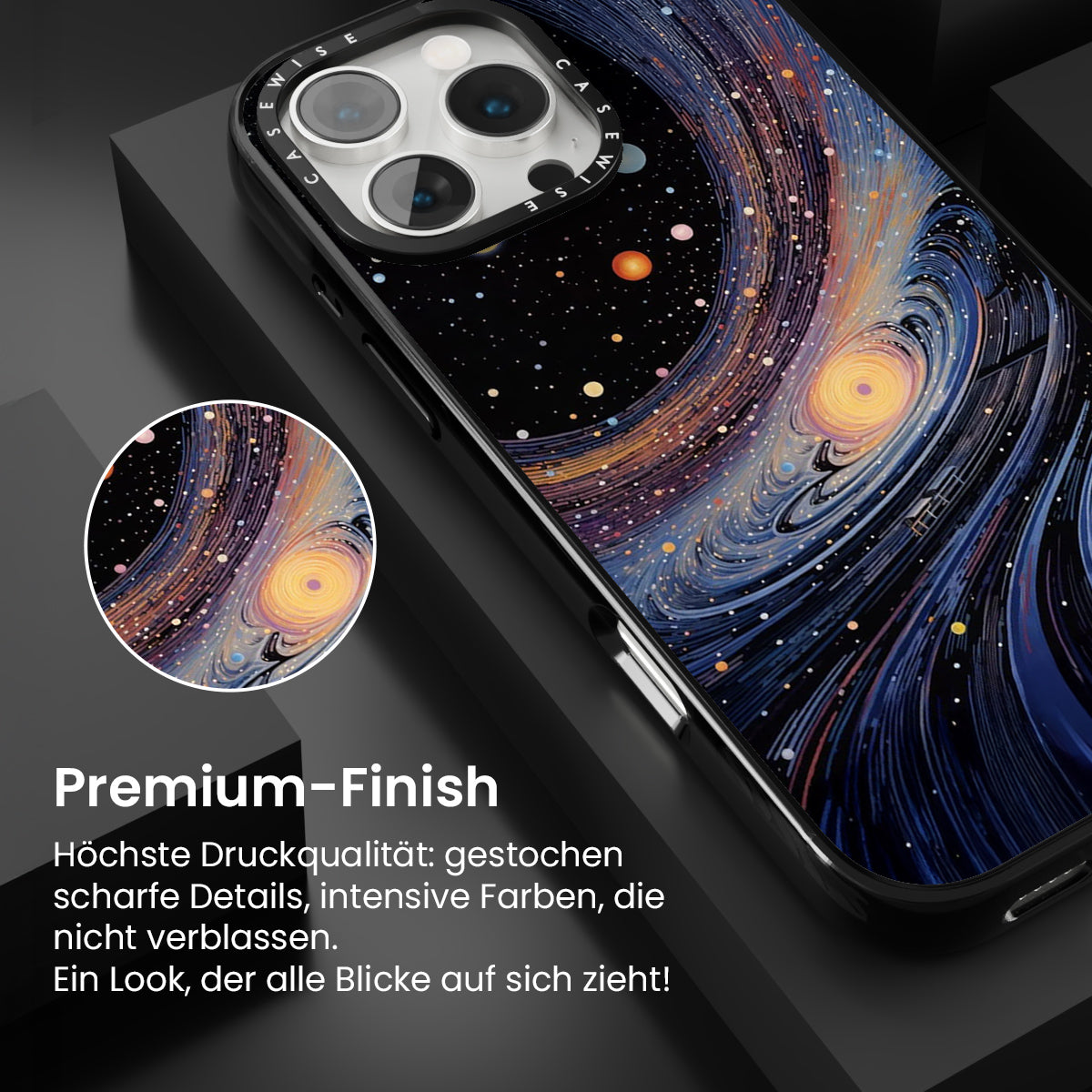 CASEWISE CASEWISE

Premium-Finish

Höchste Druckqualität: gestochen scharfe Details, intensive Farben, die nicht verblassen.
Ein Look, der alle Blicke auf sich zieht!