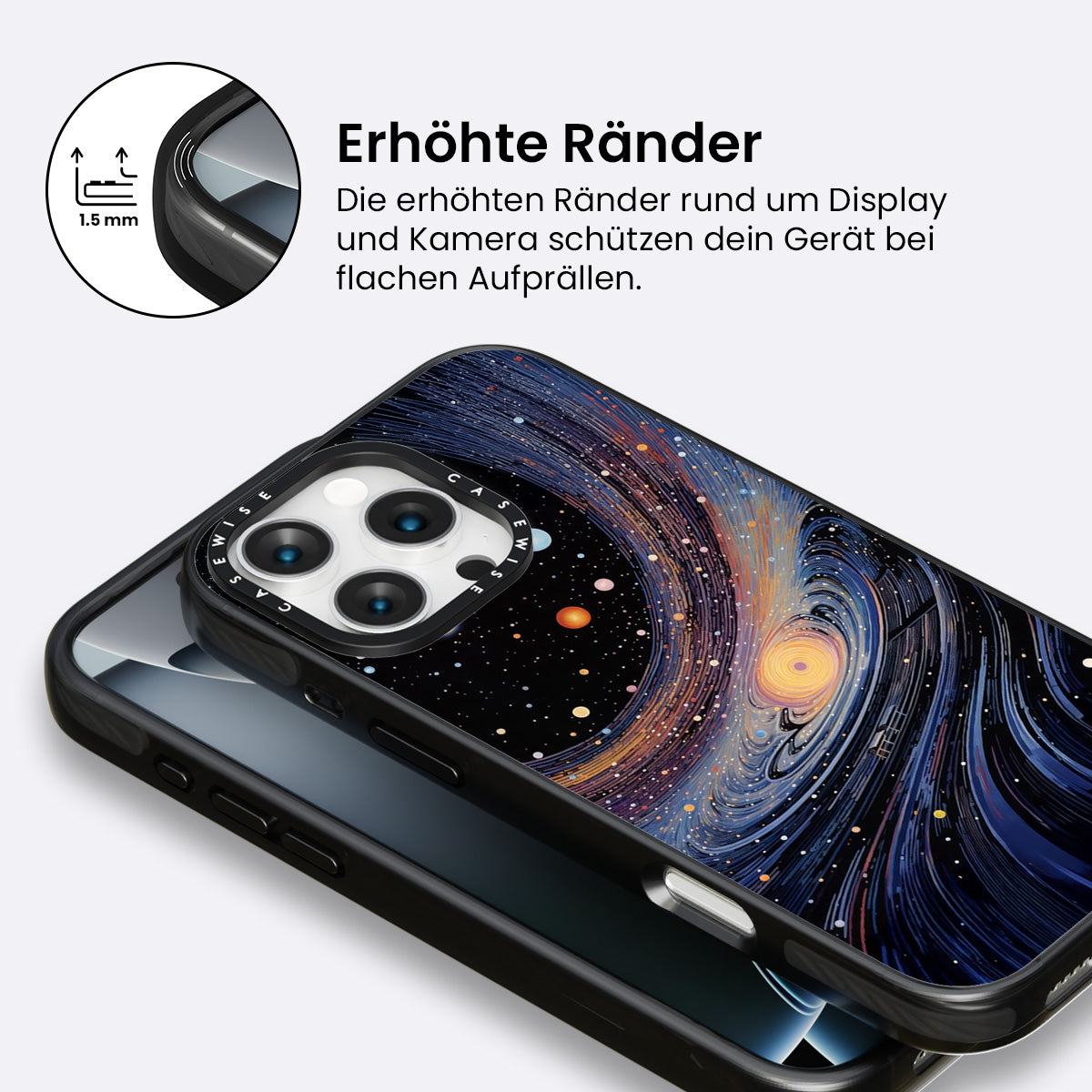 1.5 mm

Erhöhte Ränder

Die erhöhten Ränder rund um Display und Kamera schützen dein Gerät bei flachen Aufprällen.

CASEWISE CASEWISE