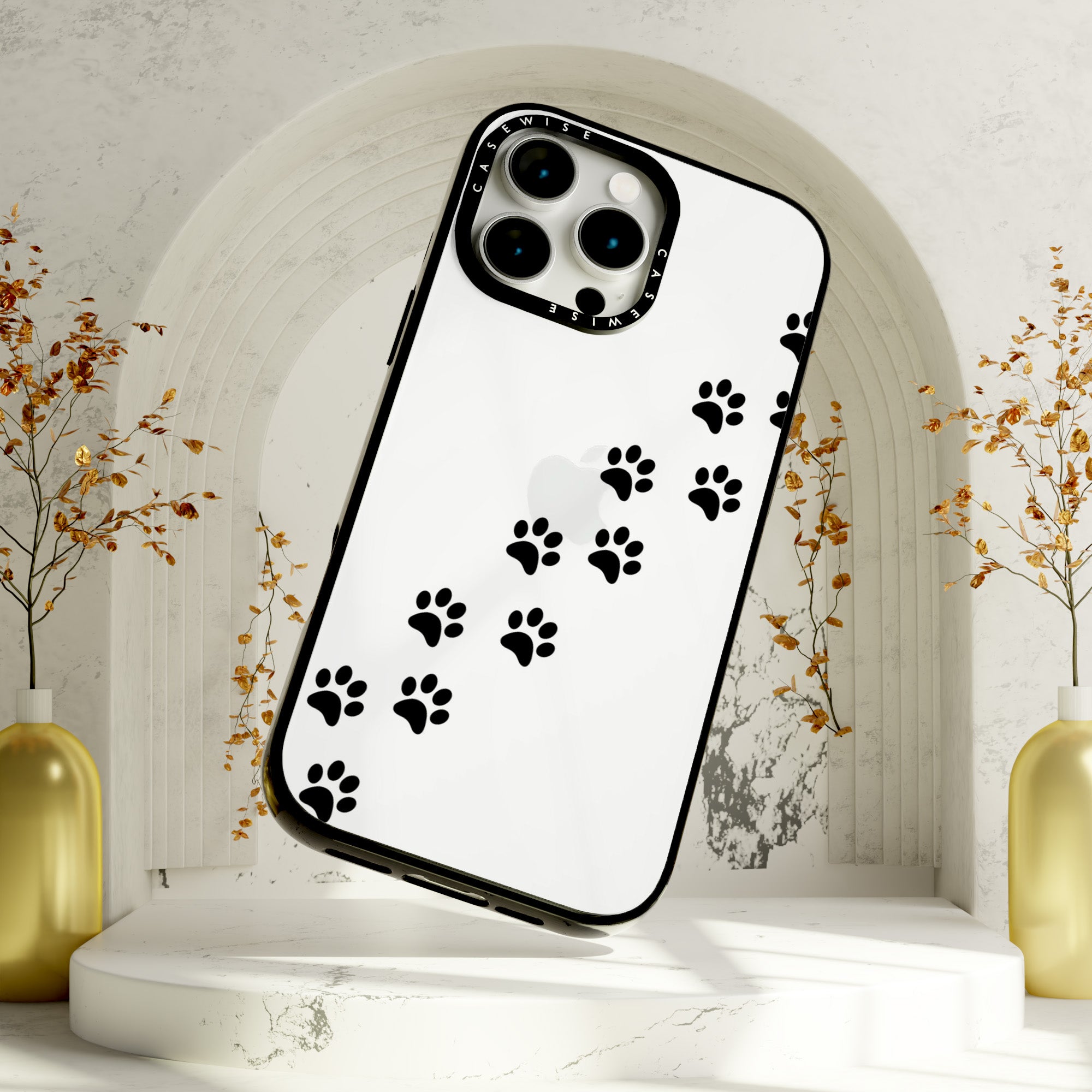 CASEWISE
CASEWISE