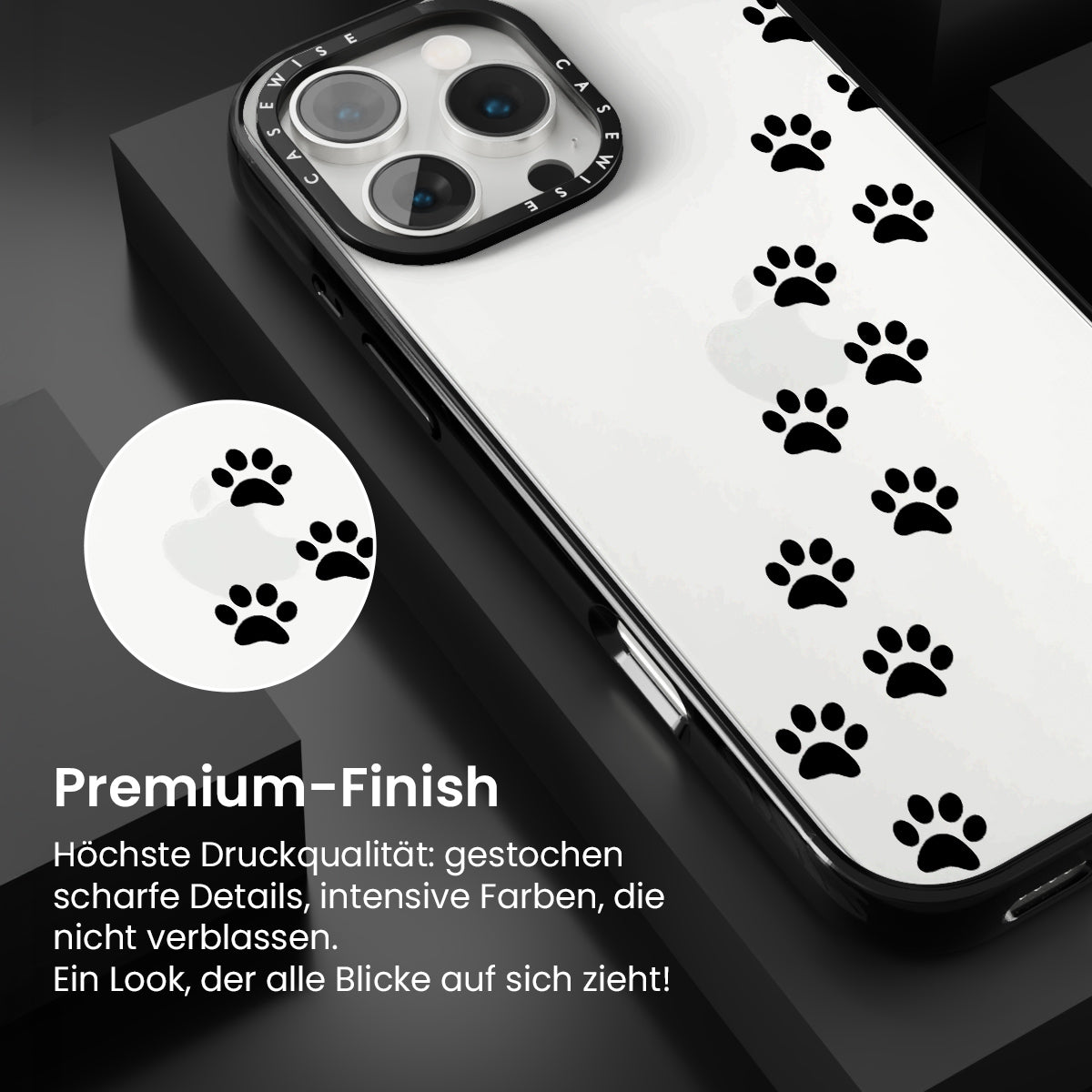 CASEWISE CASEWISE

Premium-Finish

Höchste Druckqualität: gestochen scharfe Details, intensive Farben, die nicht verblassen.
Ein Look, der alle Blicke auf sich zieht!