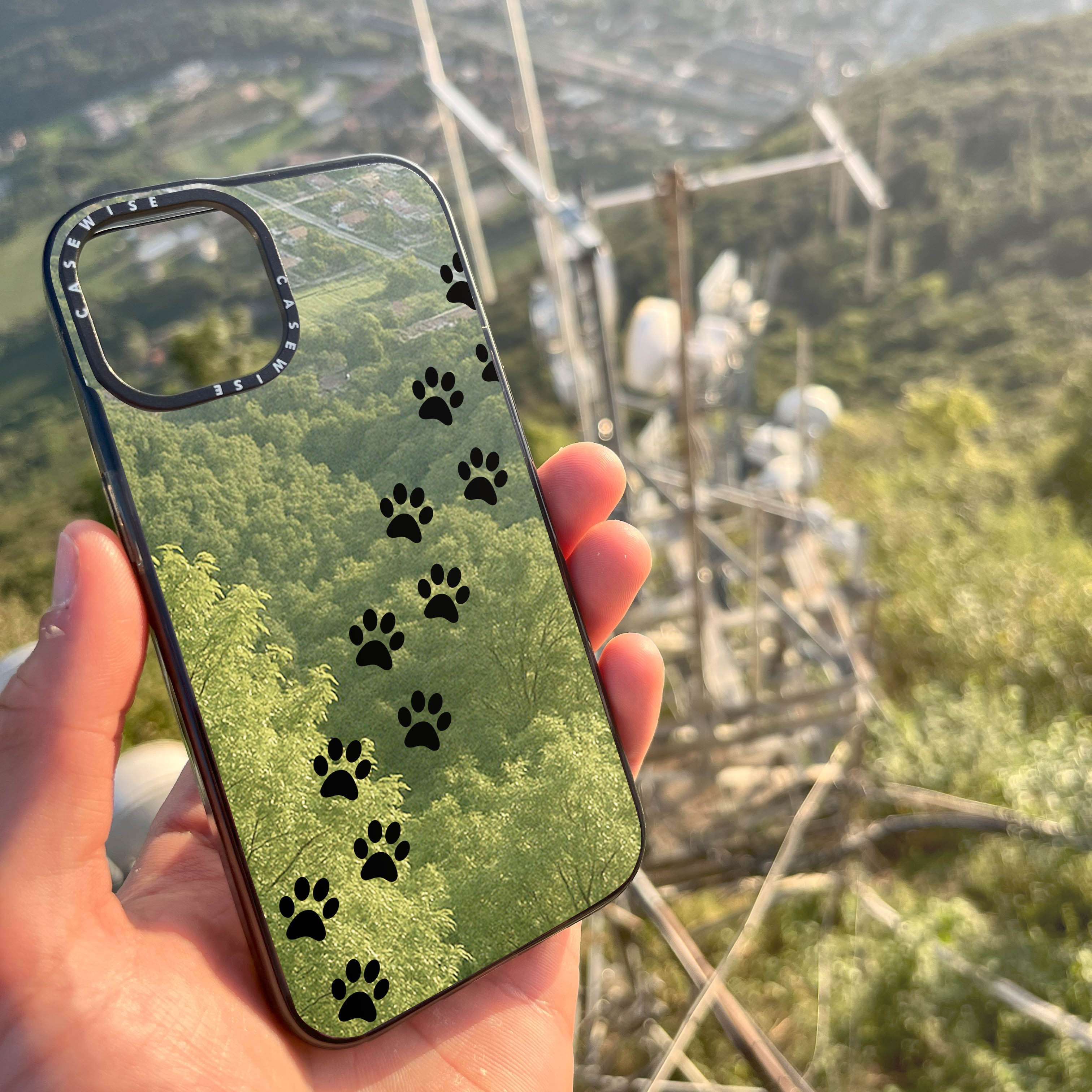 CASEWISE CASEWISE