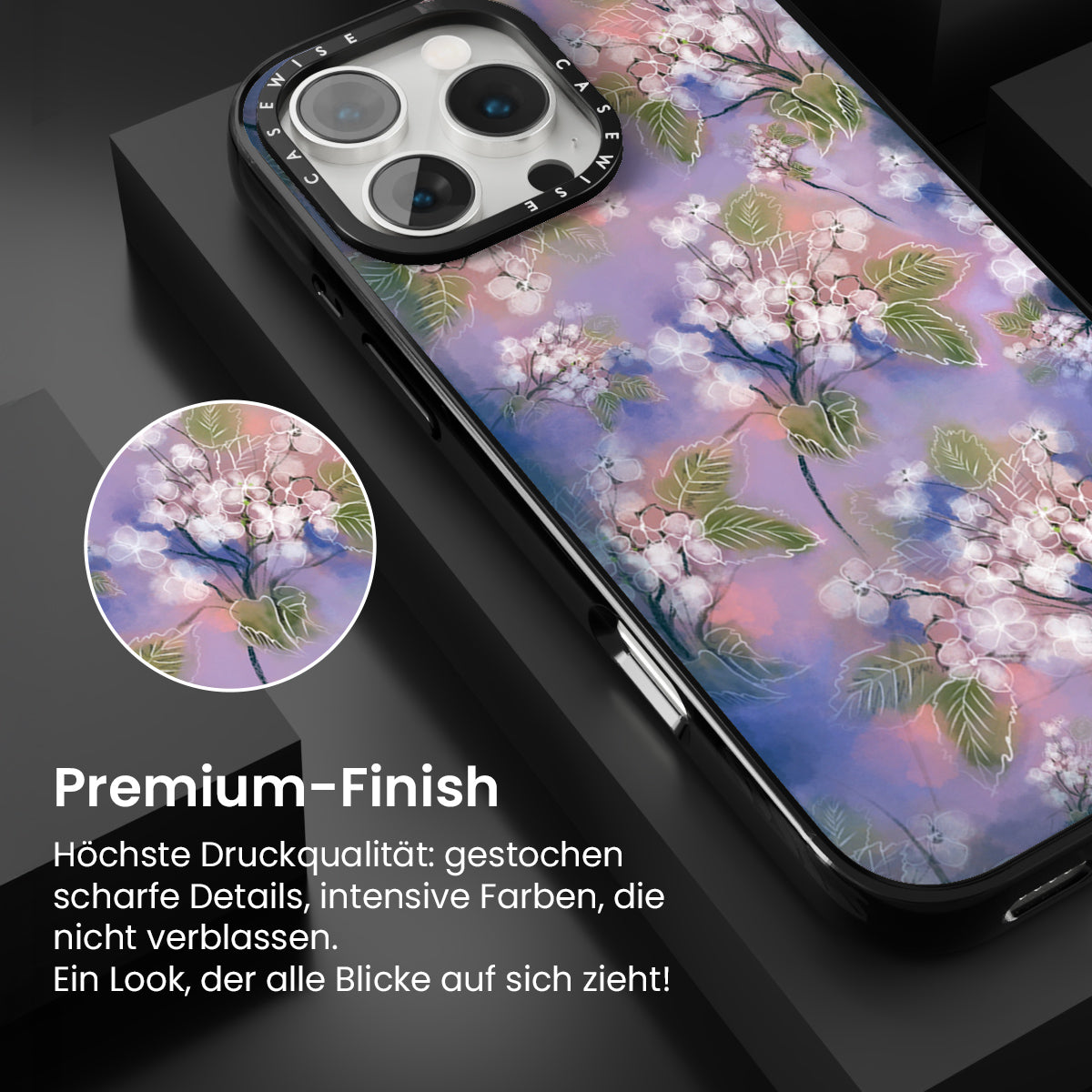 CASEWISE CASEWISE

Premium-Finish

Höchste Druckqualität: gestochen scharfe Details, intensive Farben, die nicht verblassen.
Ein Look, der alle Blicke auf sich zieht!