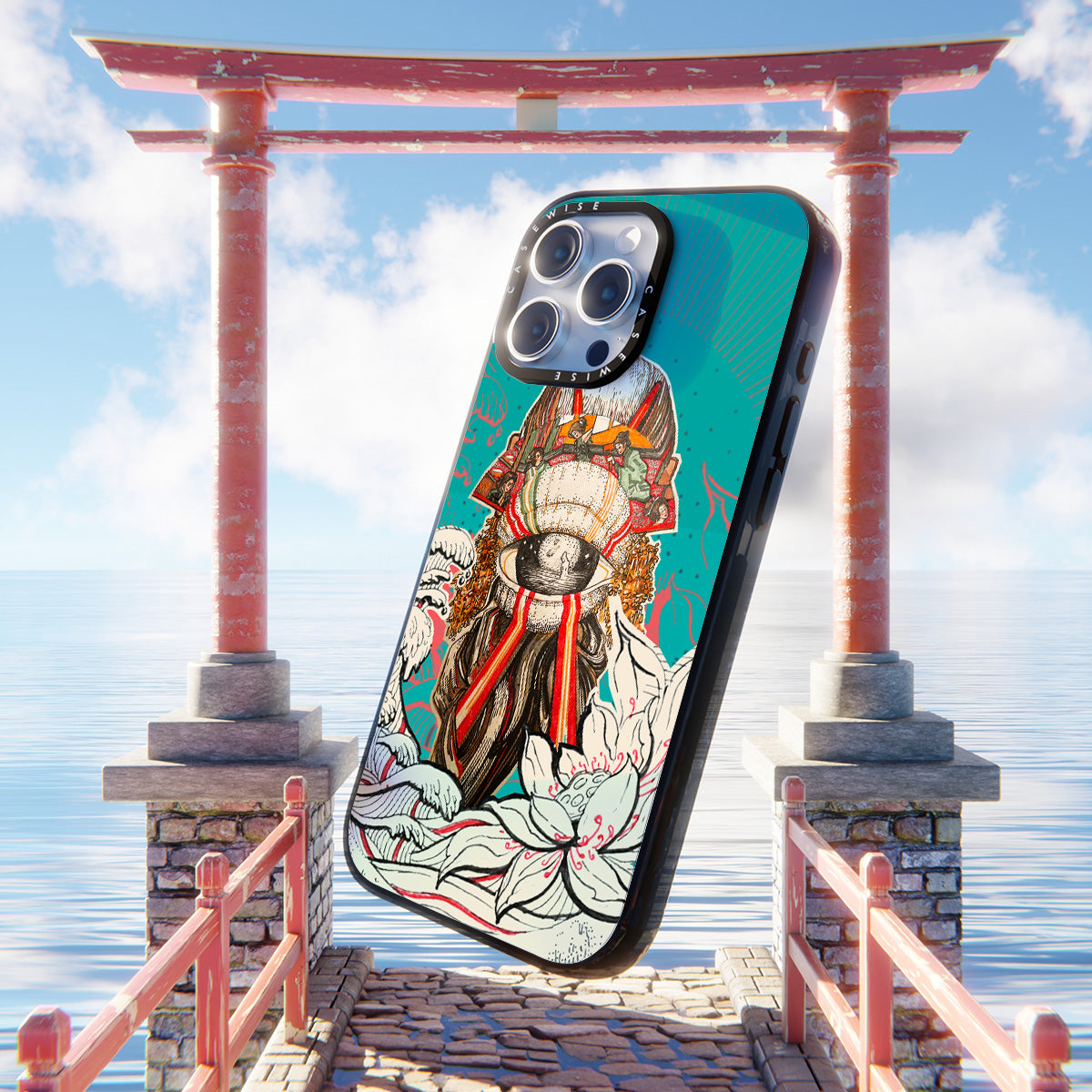 CASEWISE CASEWISE