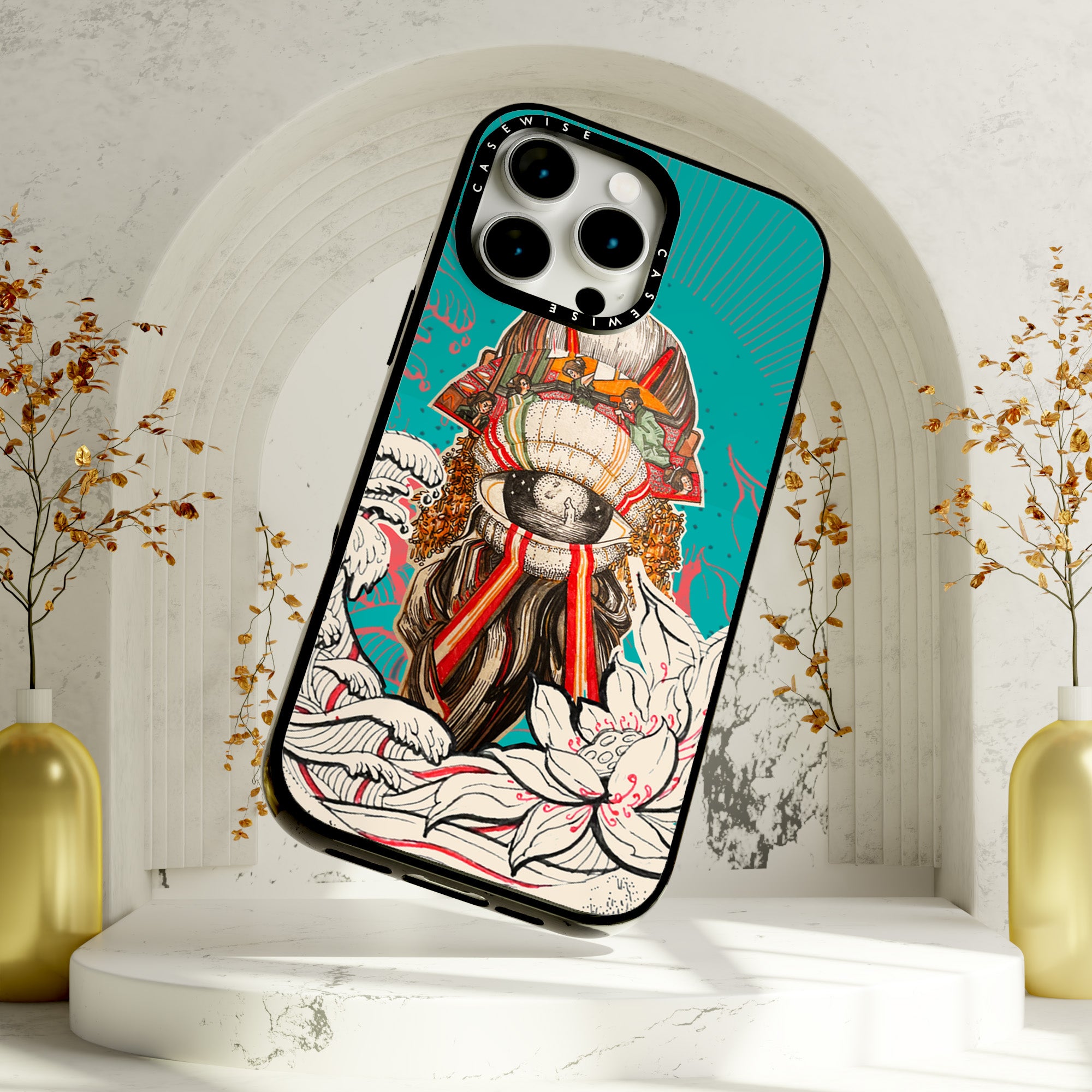 CASEWISE
CASEWISE