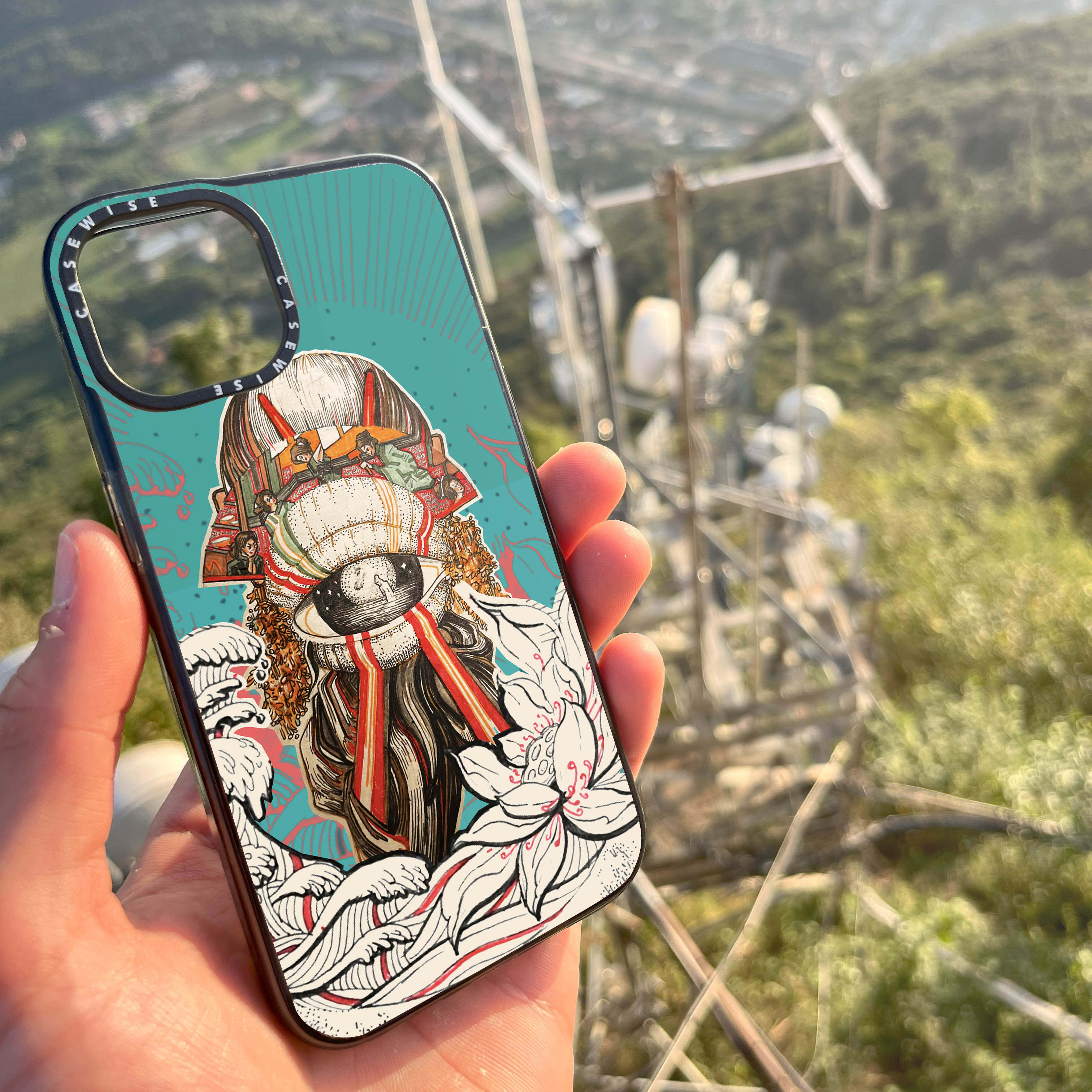 CASEWISE
CASEWISE