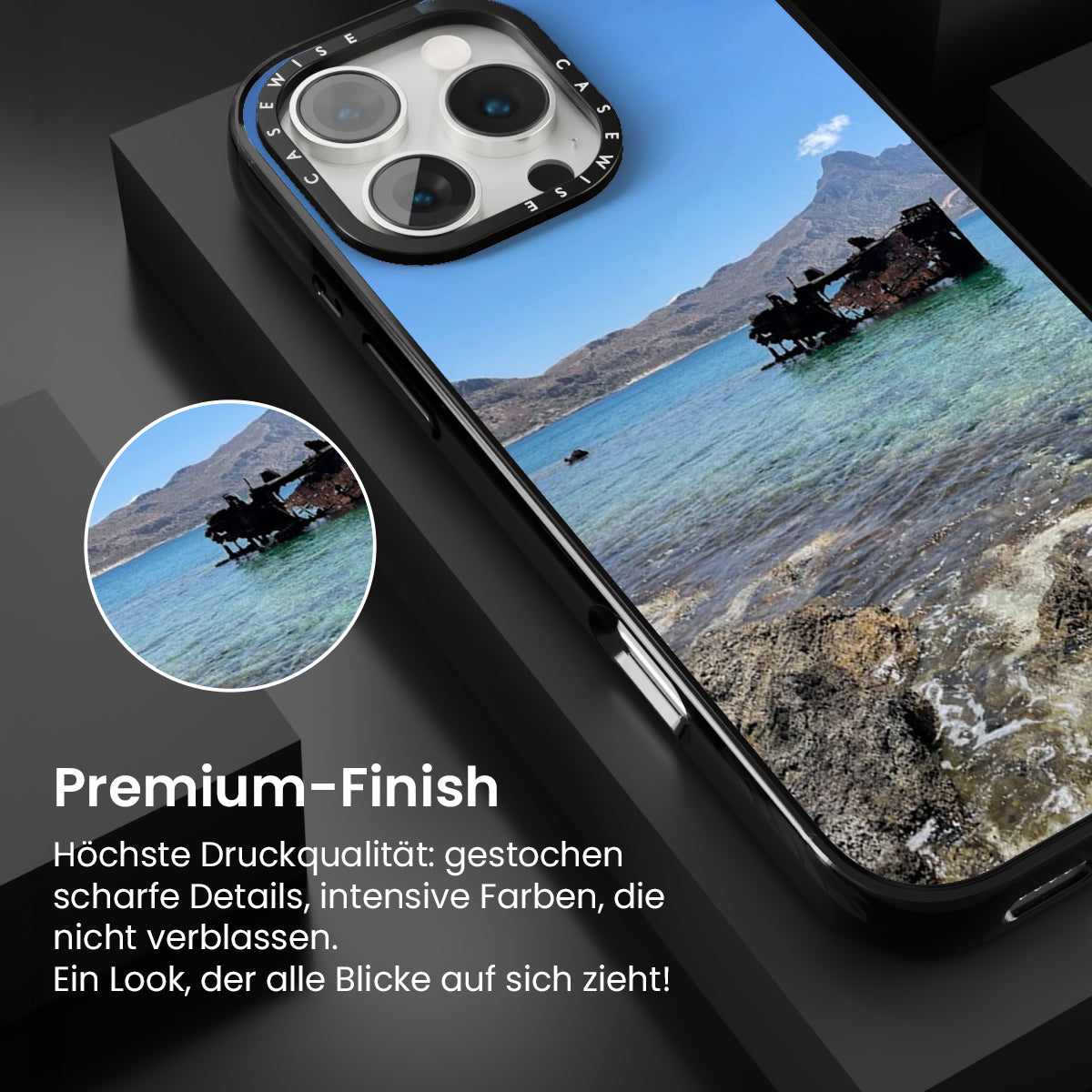 CASEWISE CASEWISE

Premium-Finish

Höchste Druckqualität: gestochen scharfe Details, intensive Farben, die nicht verblassen.
Ein Look, der alle Blicke auf sich zieht!