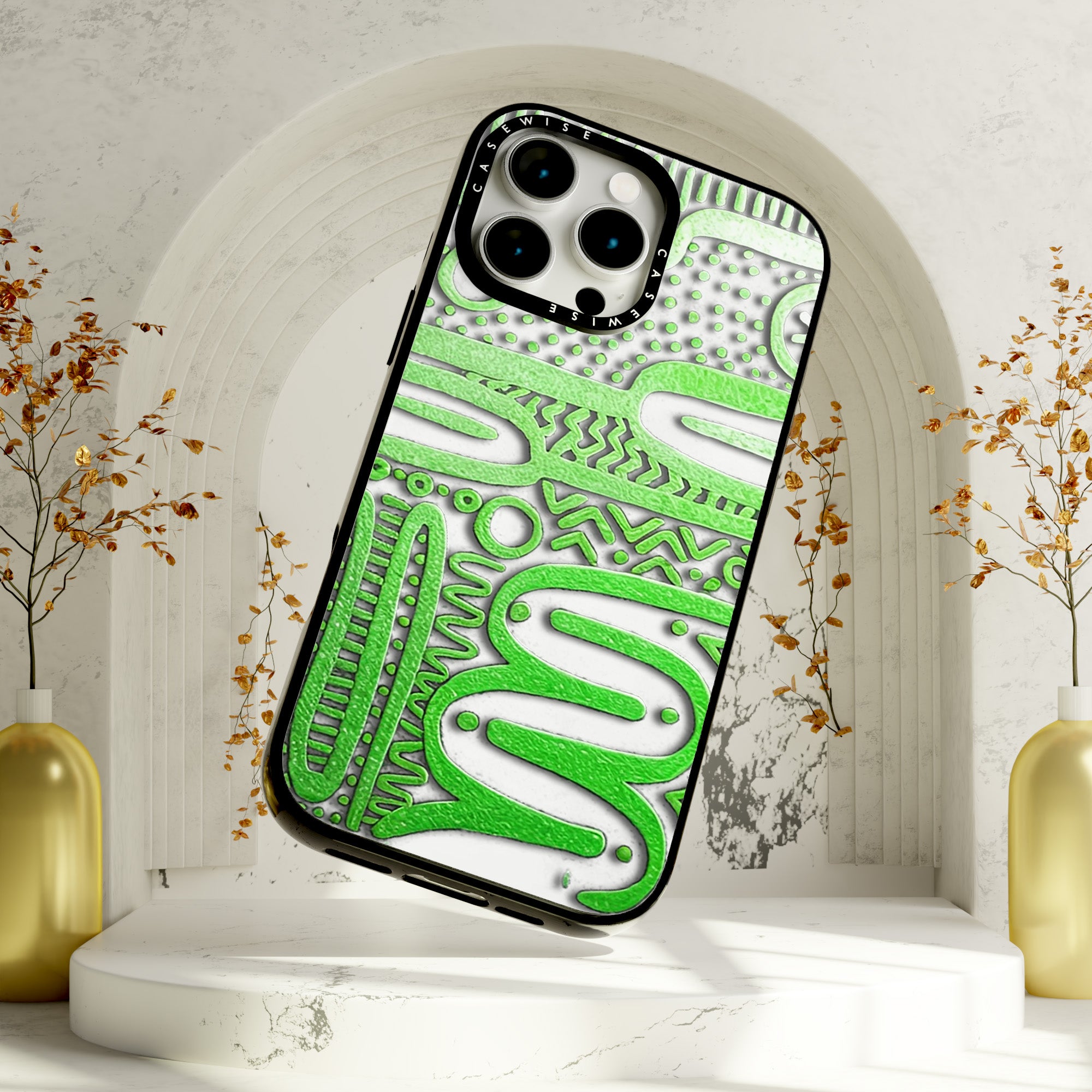 CASEWISE
CASEWISE