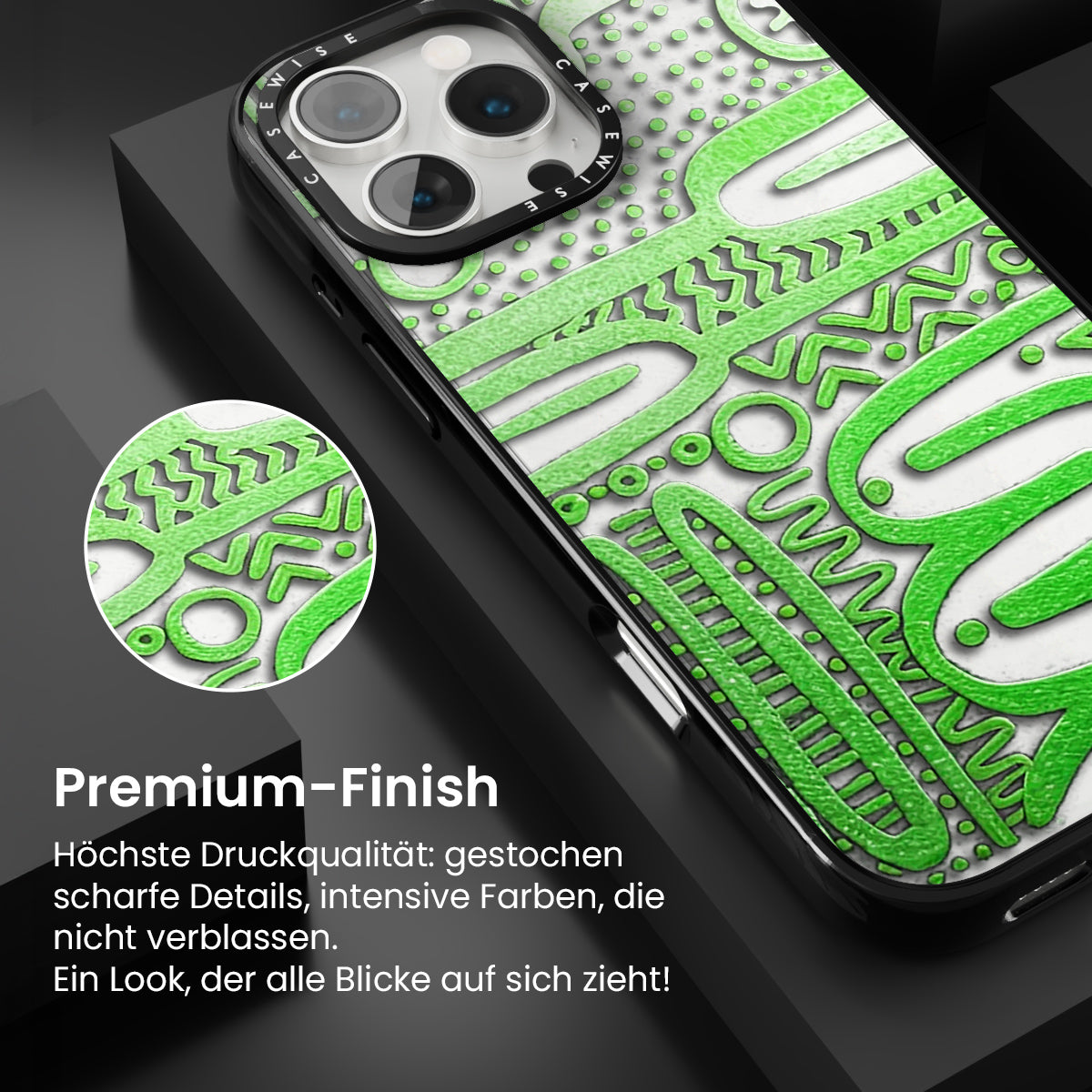 CASEWISE CASEWISE

Premium-Finish

Höchste Druckqualität: gestochen scharfe Details, intensive Farben, die nicht verblassen.
Ein Look, der alle Blicke auf sich zieht!