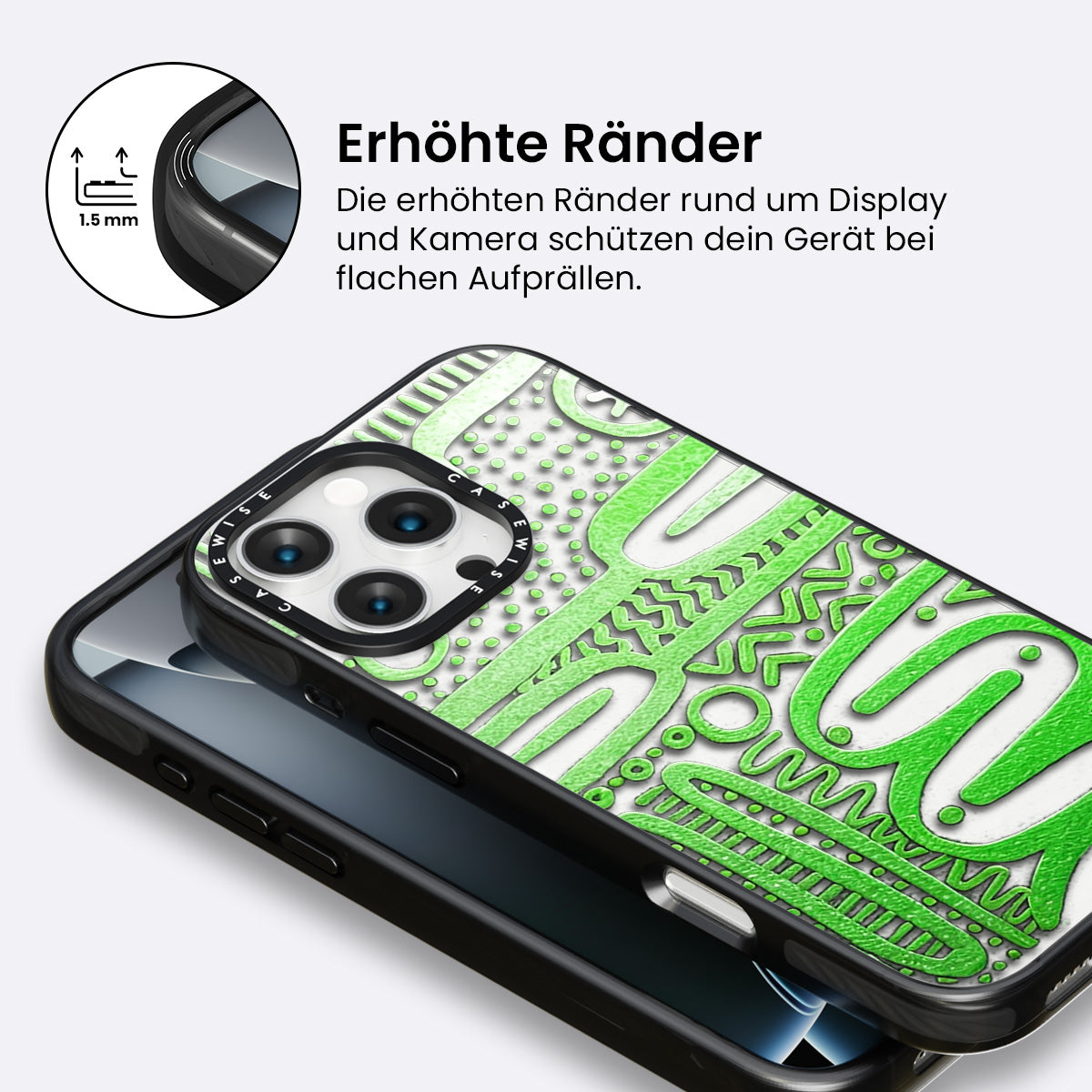 1.5 mm

Erhöhte Ränder

Die erhöhten Ränder rund um Display und Kamera schützen dein Gerät bei flachen Aufprällen.

CASEWISE CASEWISE