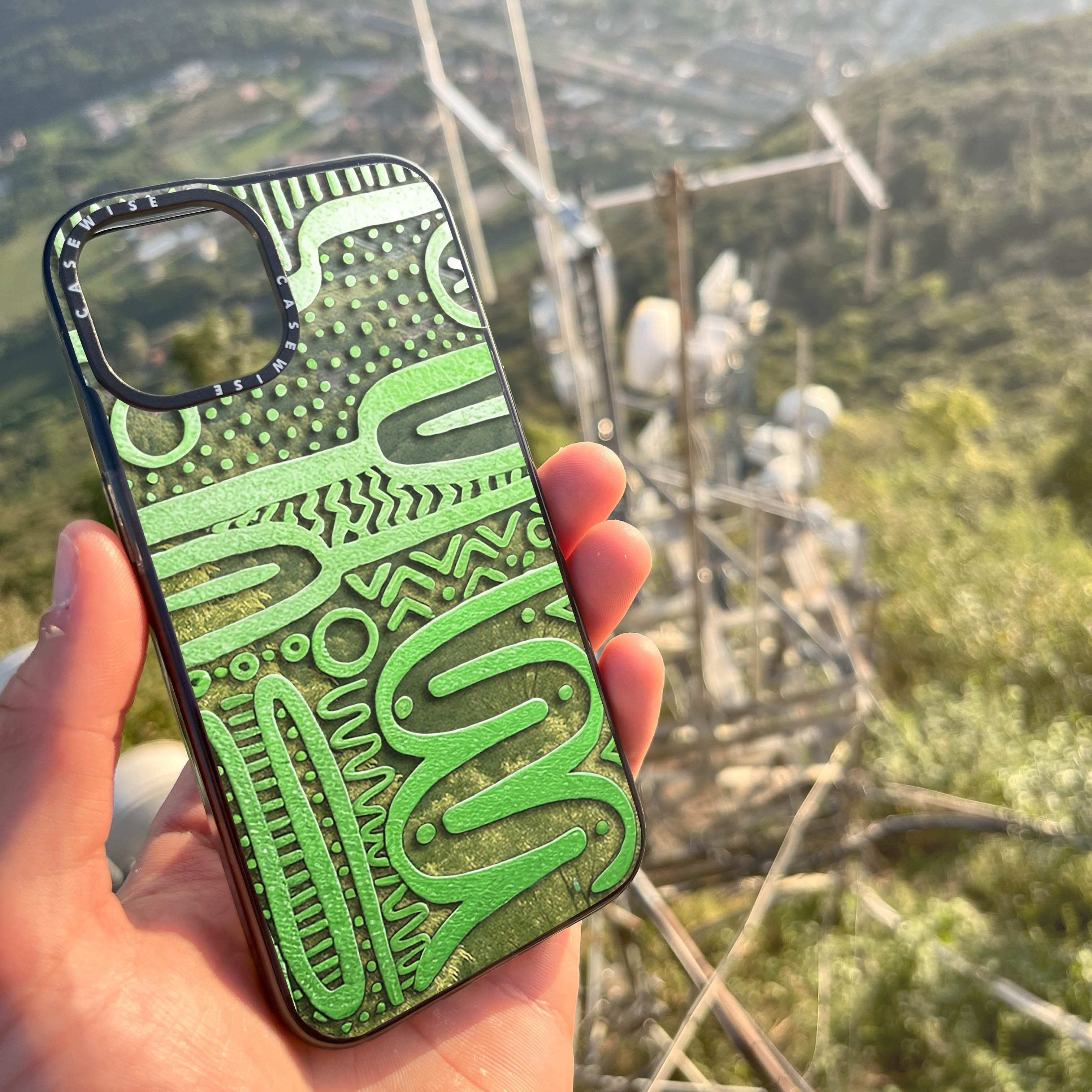 CASEWISE CASEWISE