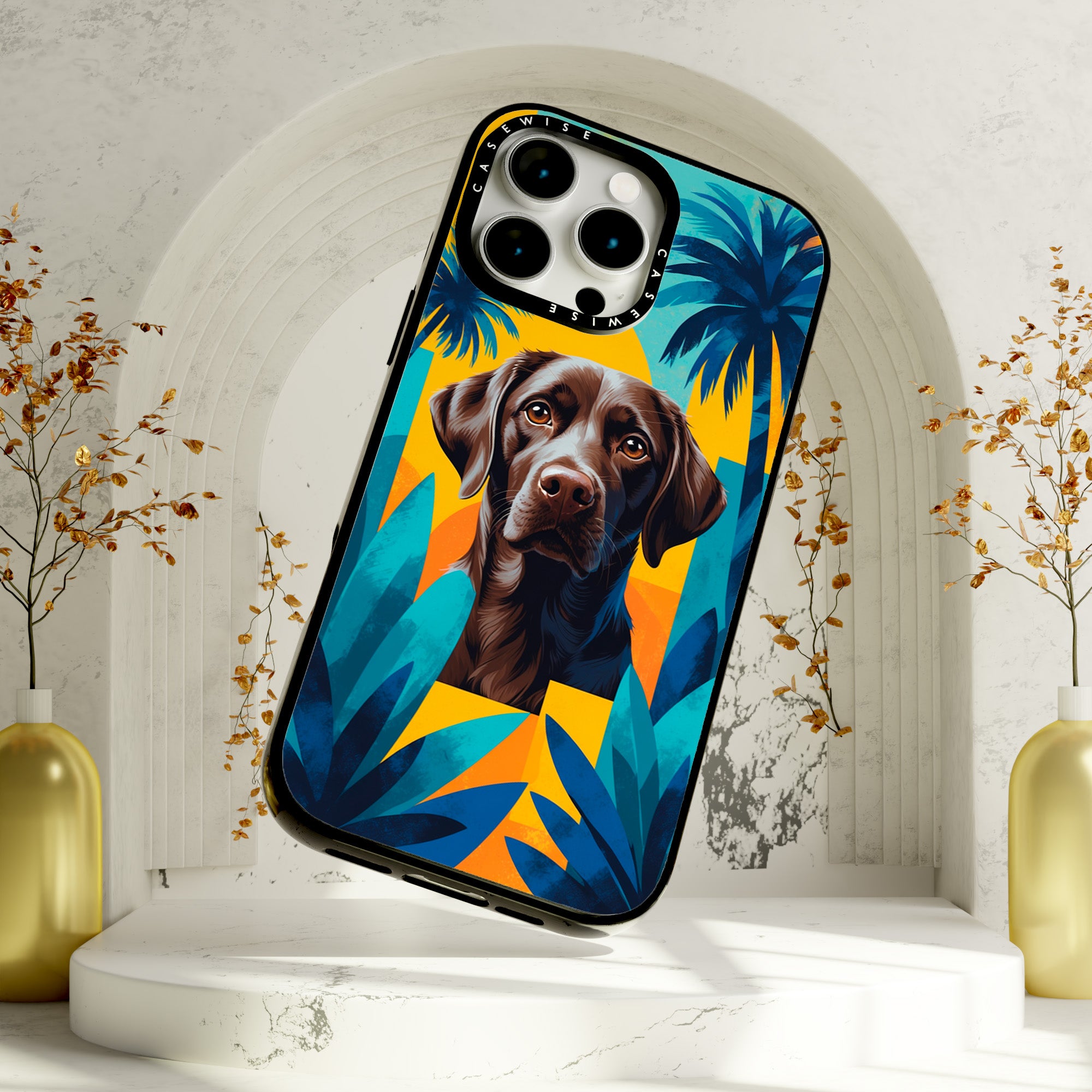 CASEWISE
CASEWISE