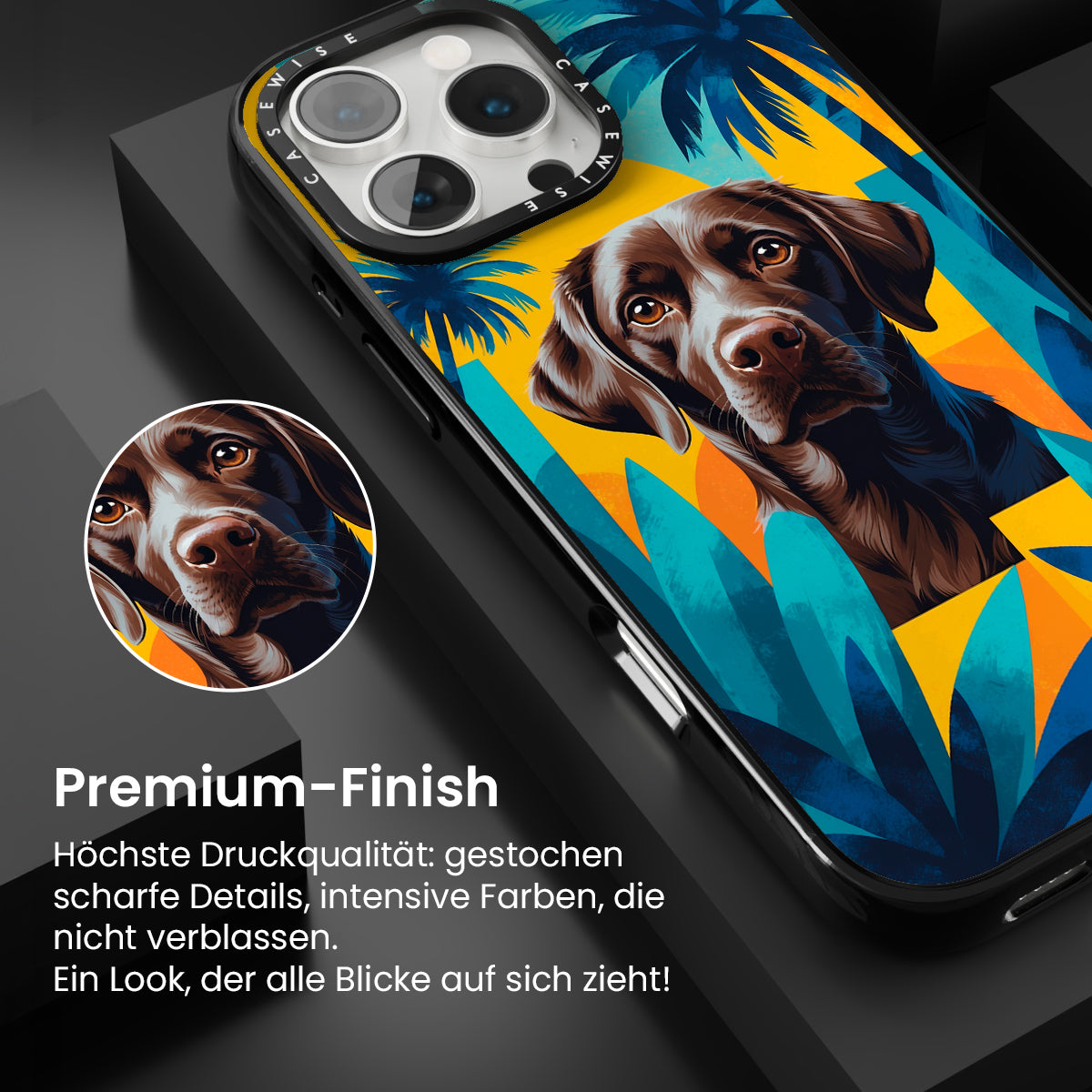 CASEWISE CASEWISE

Premium-Finish

Höchste Druckqualität: gestochen scharfe Details, intensive Farben, die nicht verblassen.
Ein Look, der alle Blicke auf sich zieht!