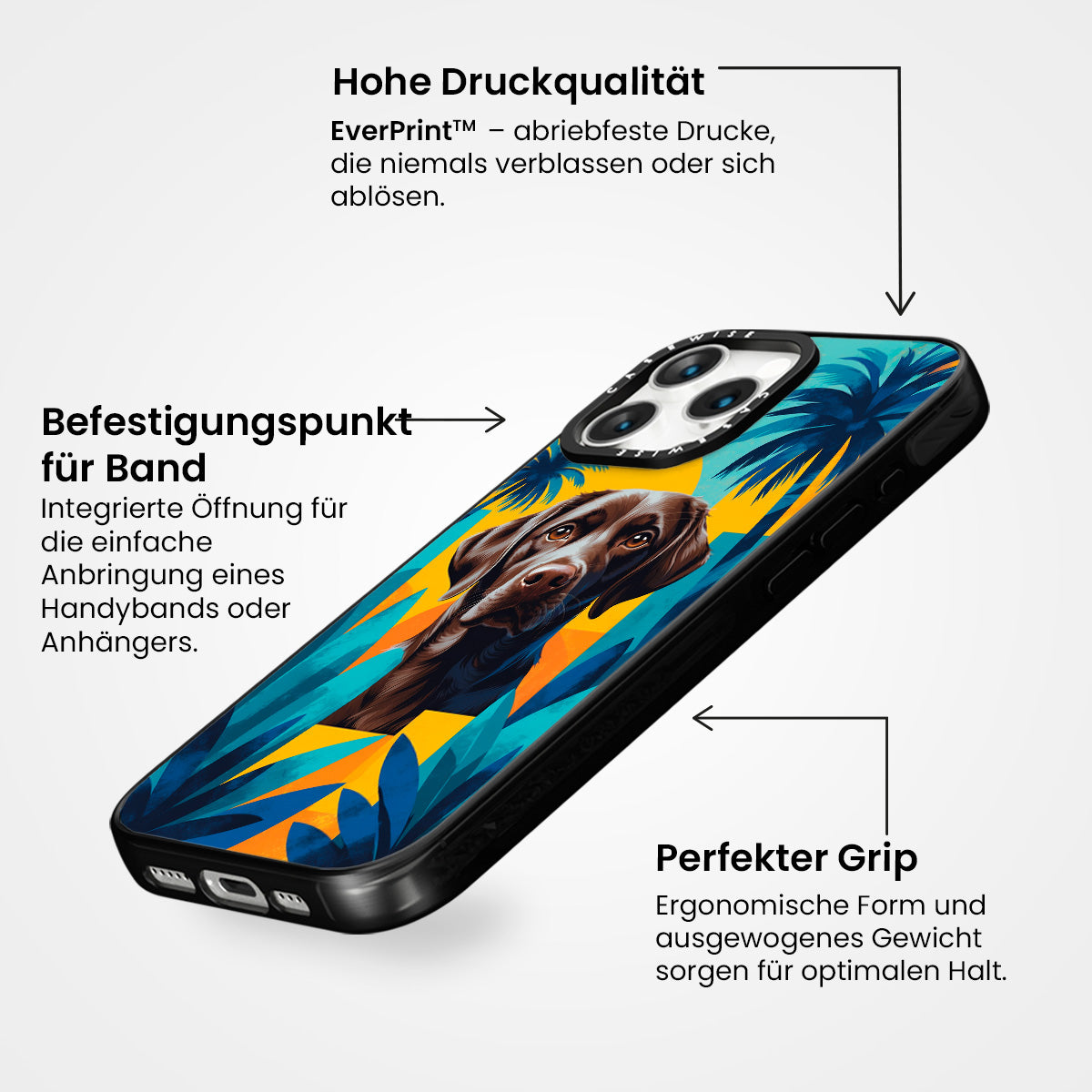 Hohe Druckqualität

EverPrint™ – abriebfeste Drucke, die niemals verblassen oder sich ablösen.

Befestigungspunkt für Band

Integrierte Öffnung für die einfache Anbringung eines Handybands oder Anhängers.

CASEWISE

CASEWISE

Perfekter Grip

Ergonomische Form und ausgewogenes Gewicht sorgen für optimalen Halt.