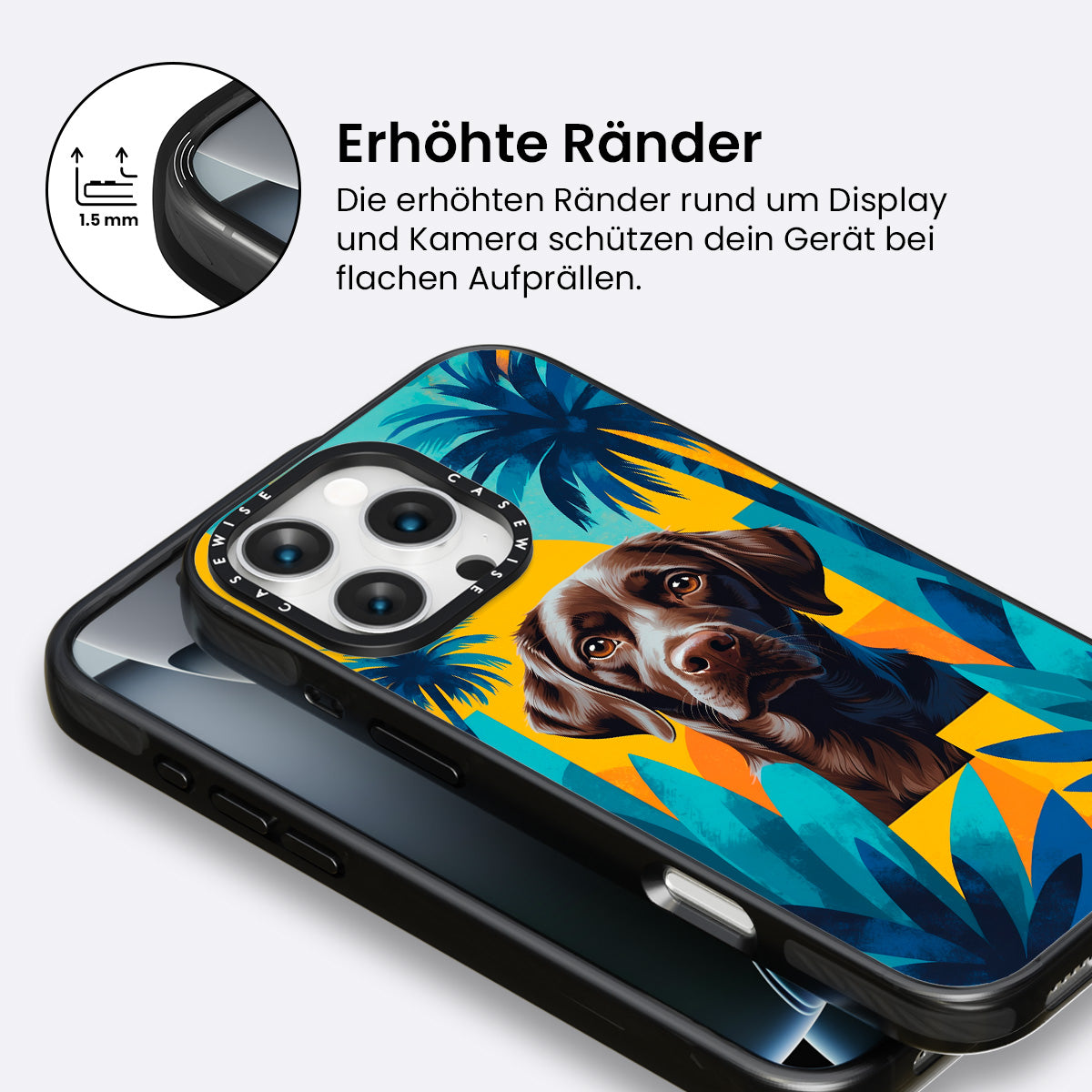 1.5 mm

Erhöhte Ränder

Die erhöhten Ränder rund um Display und Kamera schützen dein Gerät bei flachen Aufprällen.

CASEWISE CASEWISE