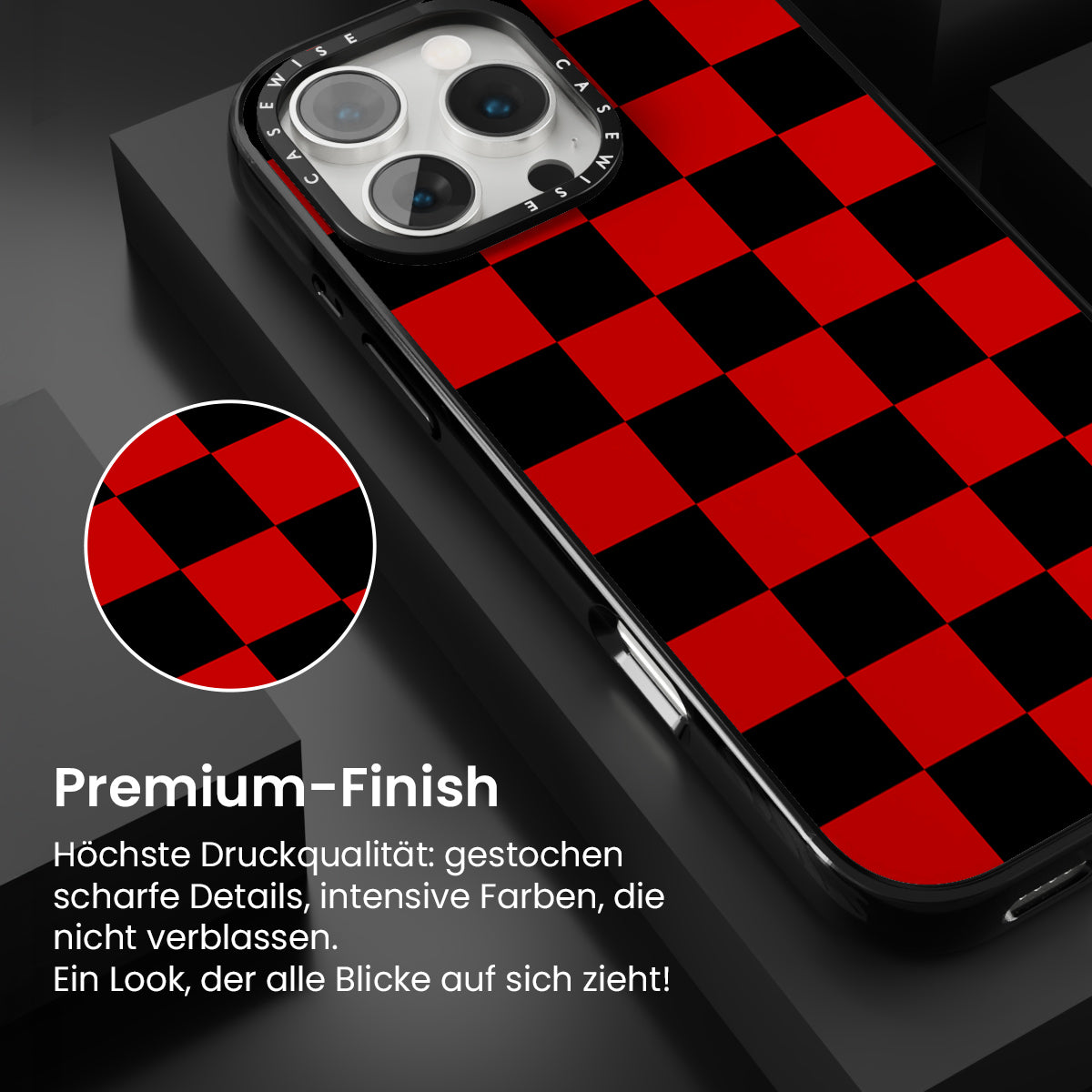 CASEWISE CASEWISE

Premium-Finish

Höchste Druckqualität: gestochen scharfe Details, intensive Farben, die nicht verblassen.
Ein Look, der alle Blicke auf sich zieht!